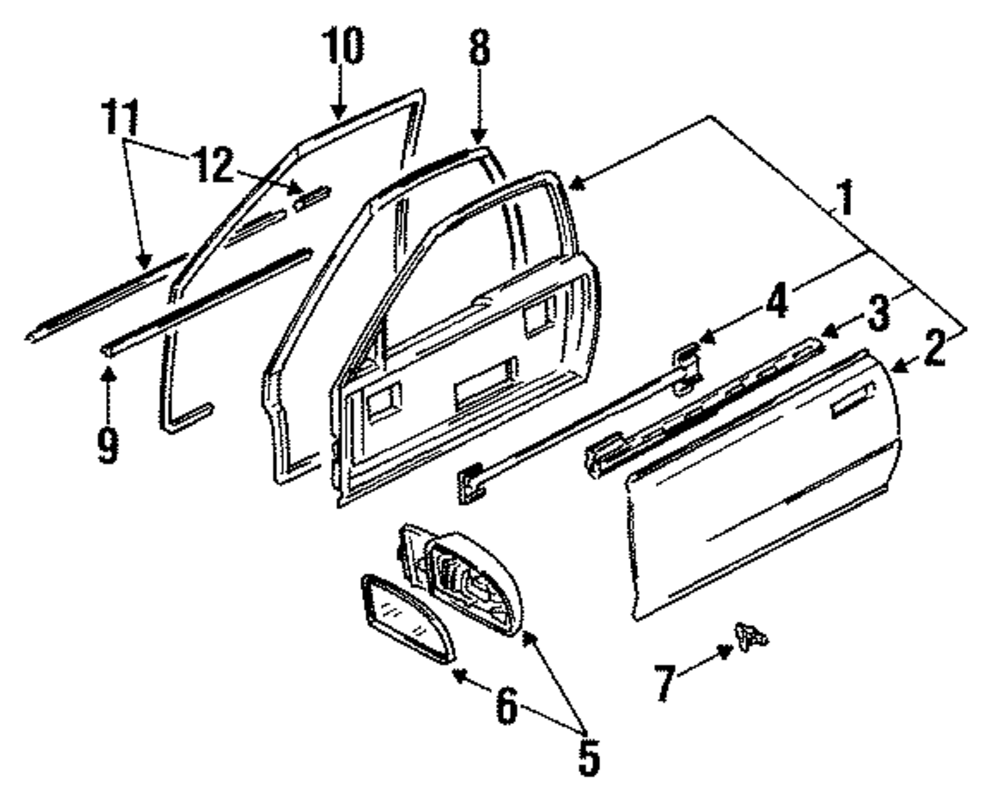 10
8
11
12
1
4
3
2
9
7
6
5