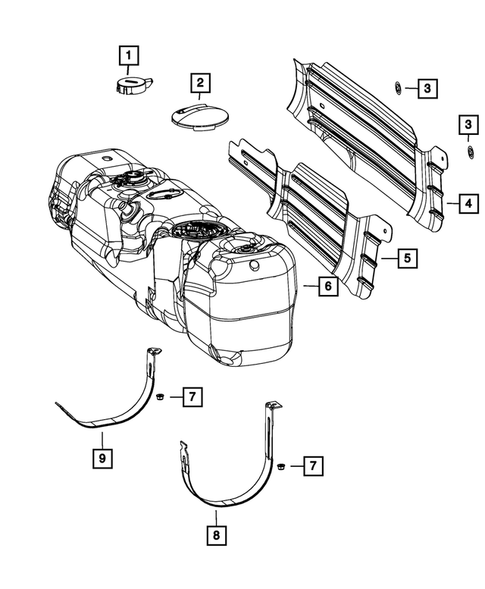 1
2
3
3
4
5
6
7
9
7
8