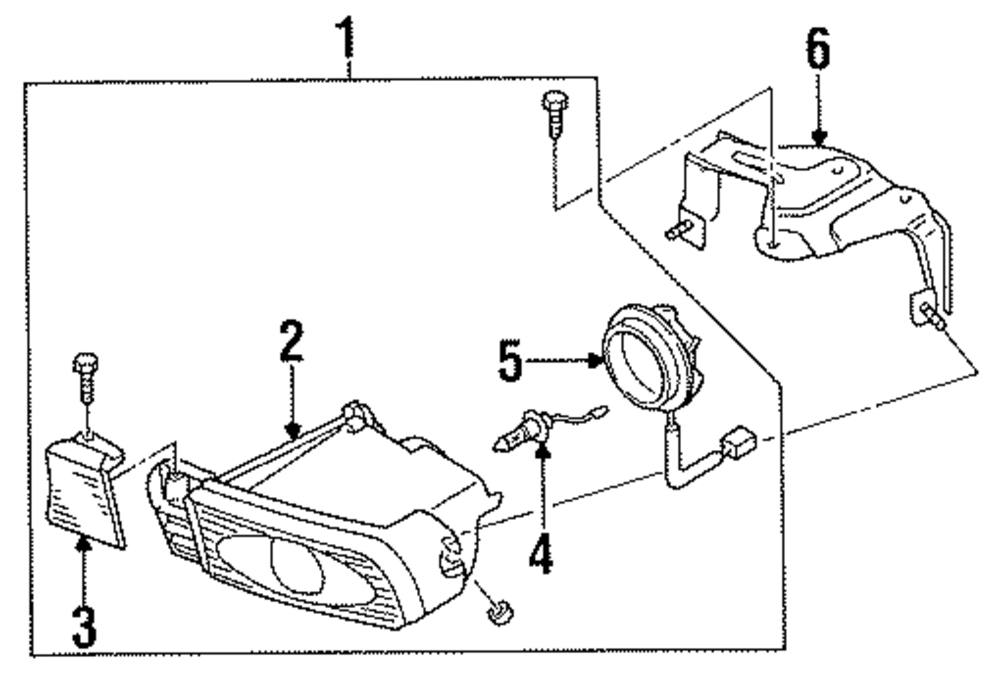 1
6
2
5
4
3