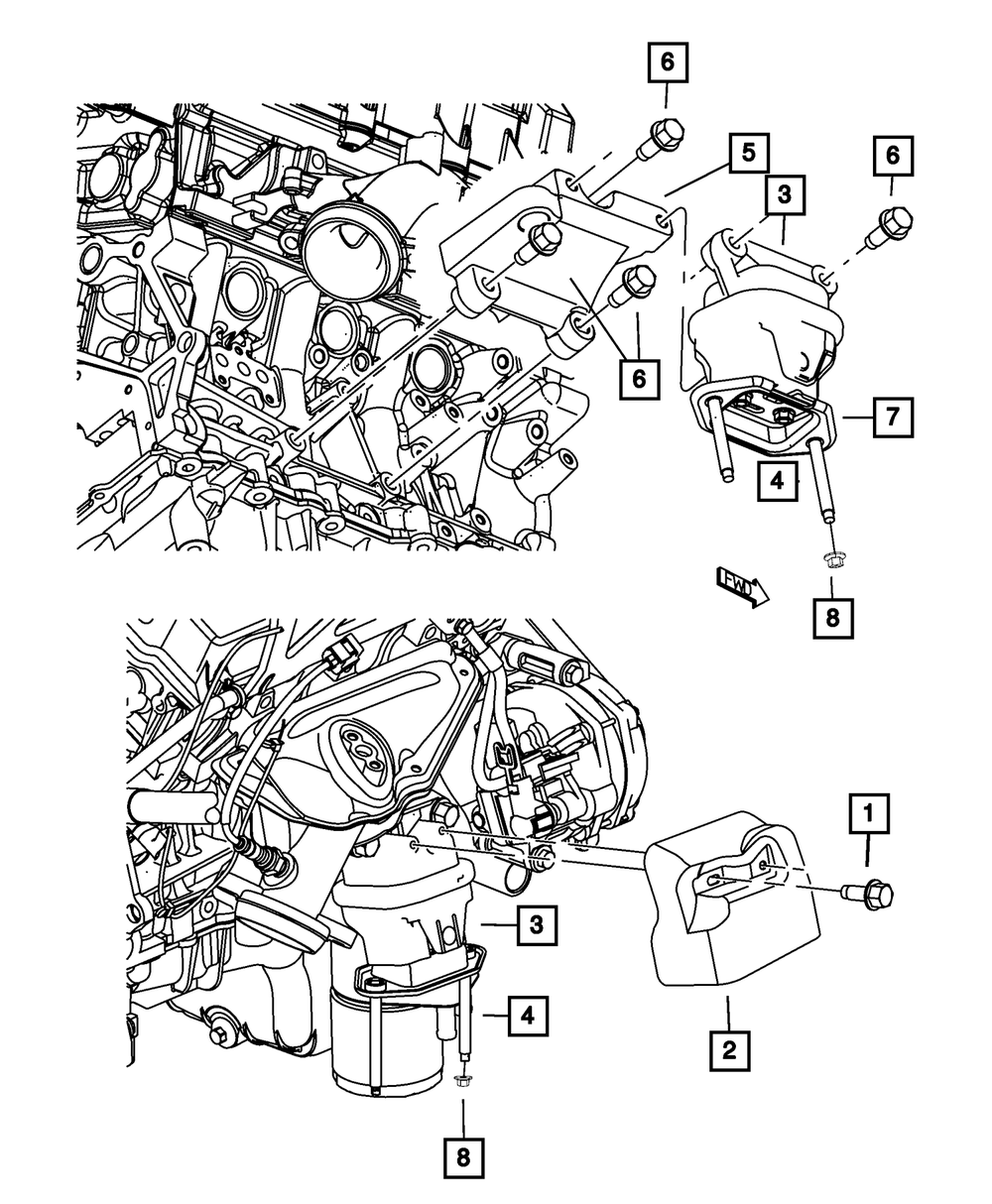 6
5
6
3
6
7
4
FWD
8
1
3
4
2
8