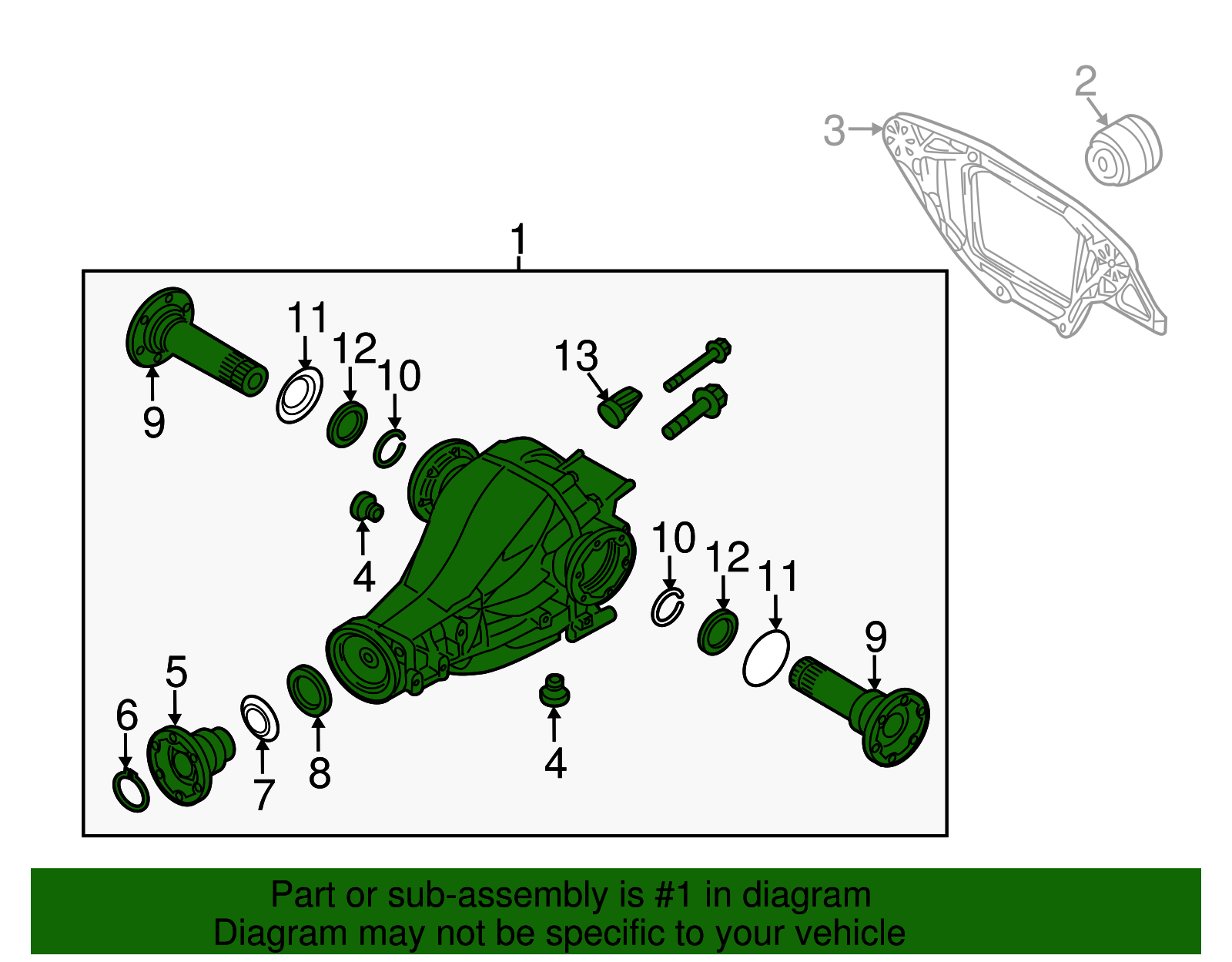 2
3
1
11
12
10
13
9
4
10
12
11
9
5
6
7
8
4

Part or sub-assembly is #1 in diagram
Diagram may not be specific to your vehicle