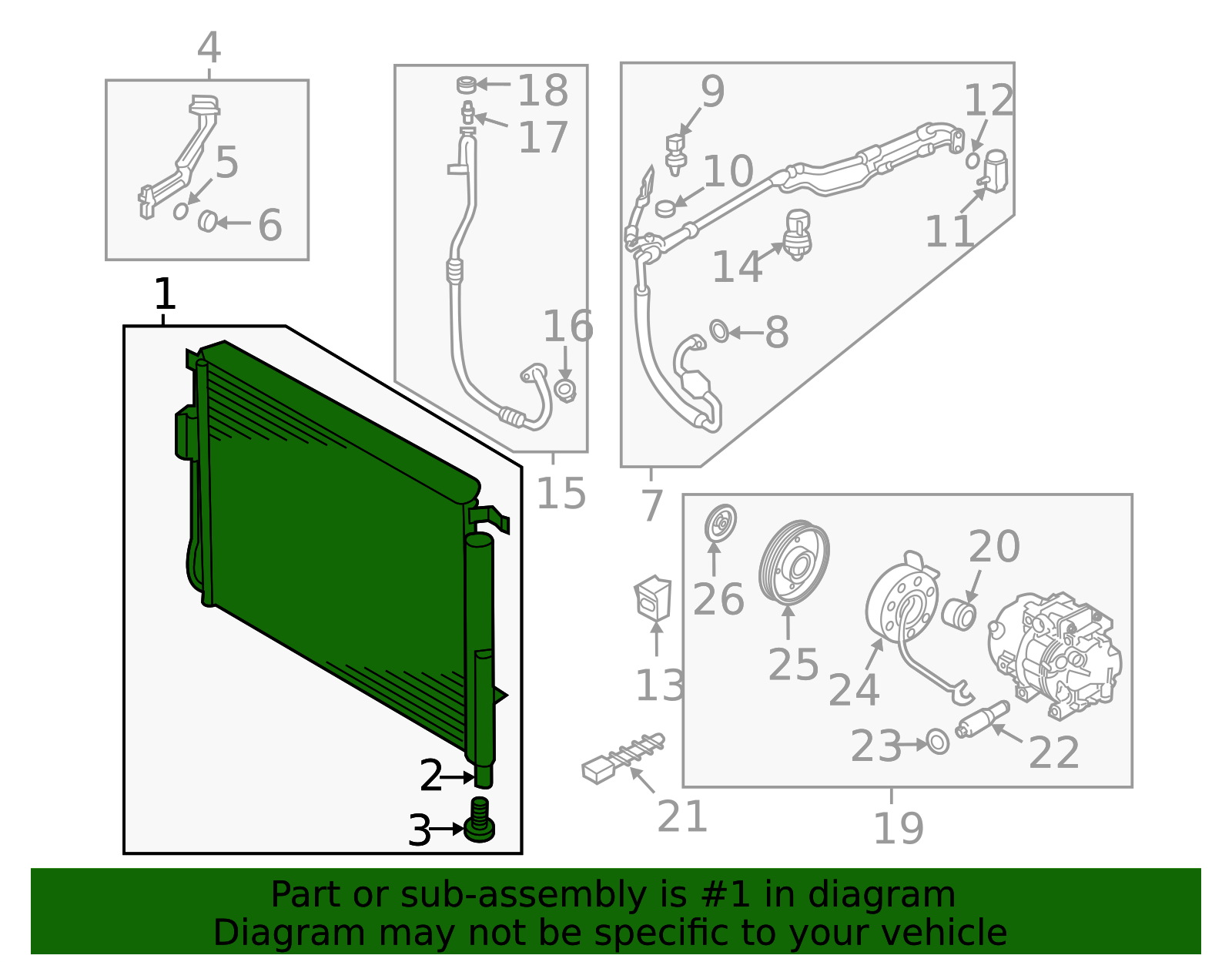 4
5
6
18
17
16
15
9
10
12
11
14
8
7
1
2
3
26
25
20
24
13
23
22
21
19

Part or sub-assembly is #1 in diagram
Diagram may not be specific to your vehicle