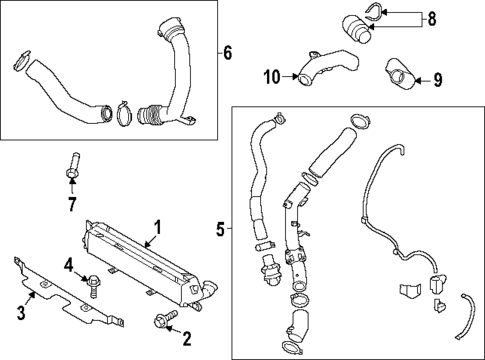 6
8
10
9
7
1
5
4
3
2