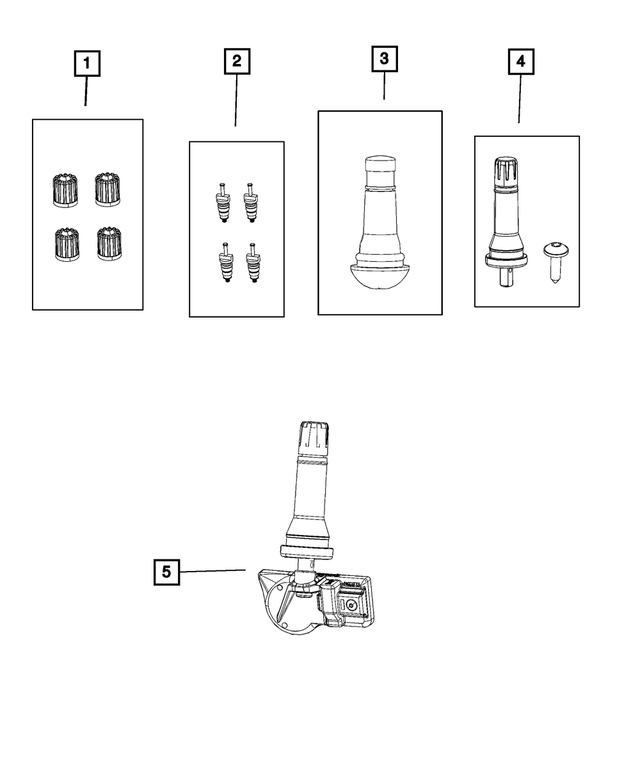 1
2
3
4
5