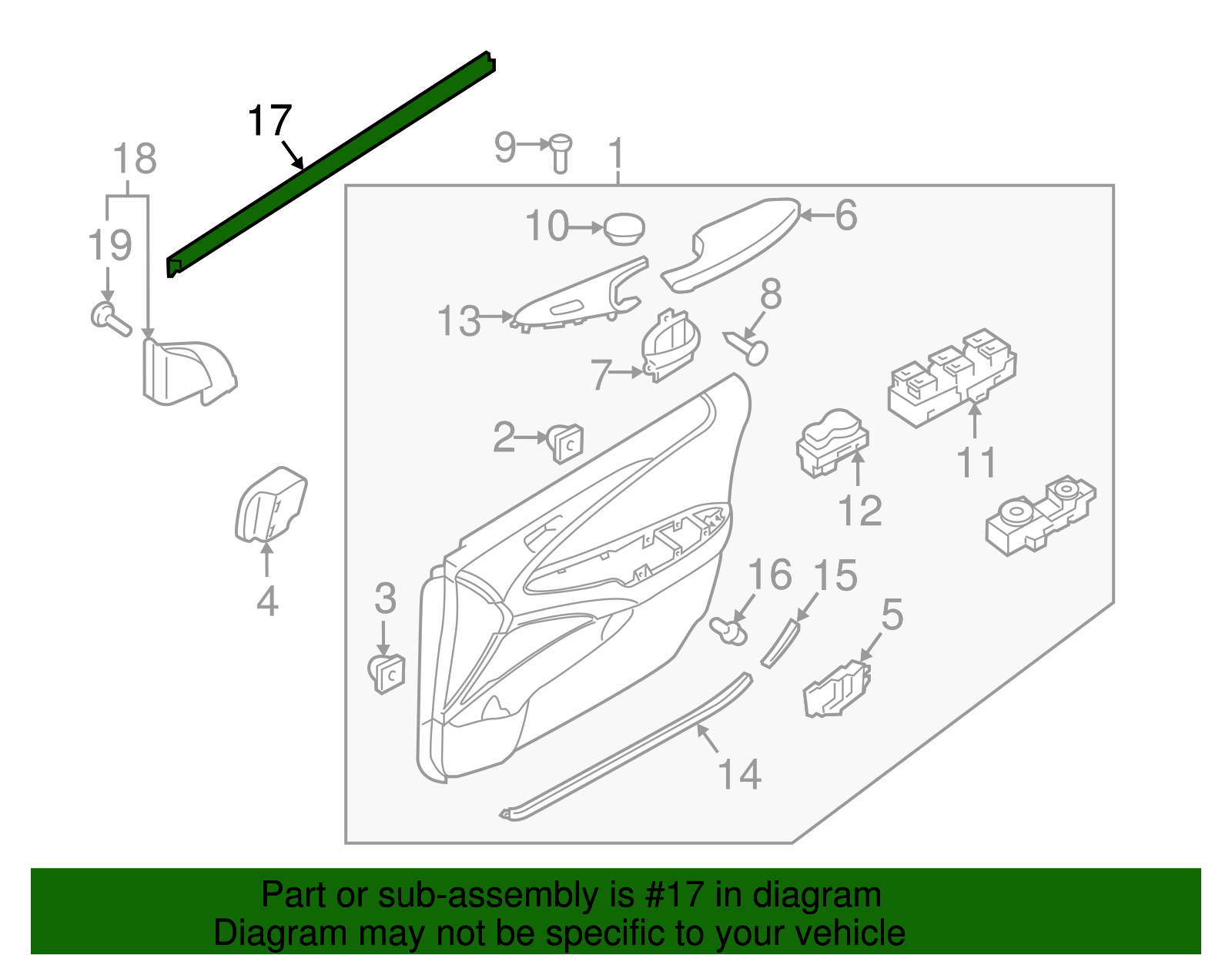 17
18
19
9
1
10
6
13
8
7
2
11
12
4
3
16
15
5
14

Part or sub-assembly is #17 in diagram
Diagram may not be specific to your vehicle