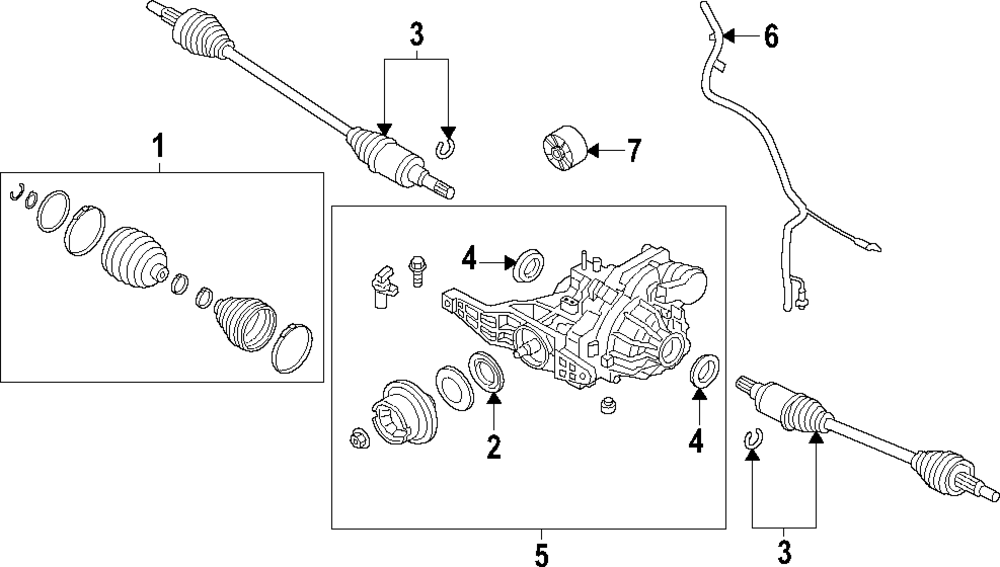 3
6
1
7
4
2
4
5
3