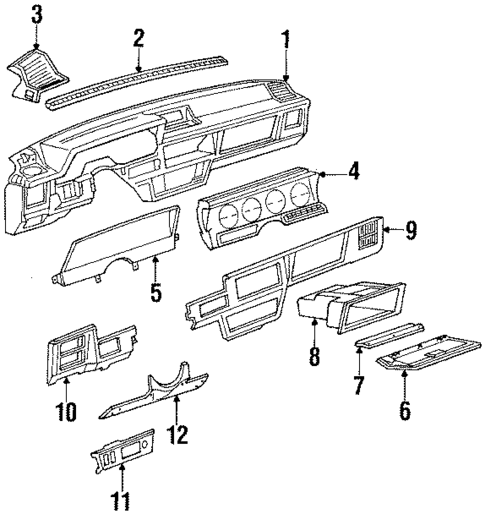 3
2
1
4
9
5
8
7
6
10
12
11