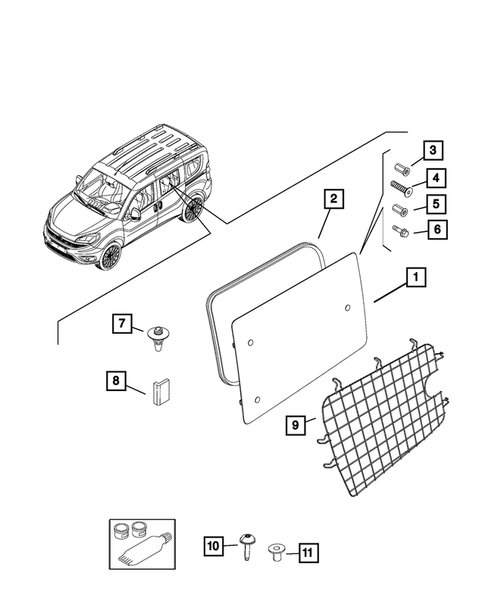 3
4
5
6
2
1
7
8
9
10
11