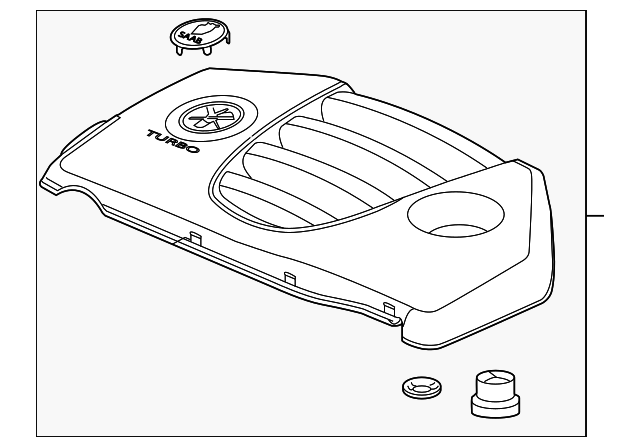 SAAB

TURBO