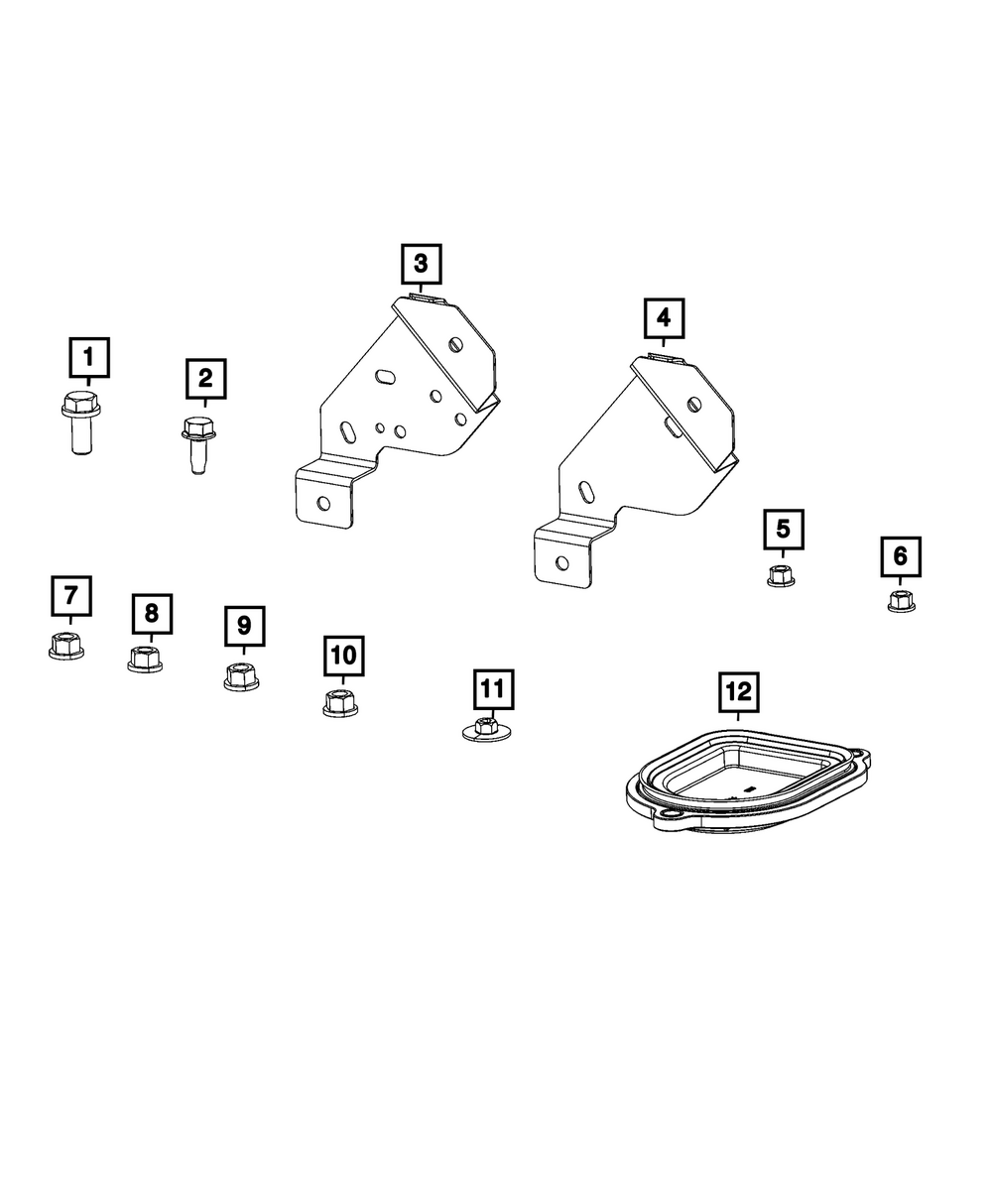 3
4
1
2
5
6
7
8
9
10
11
12