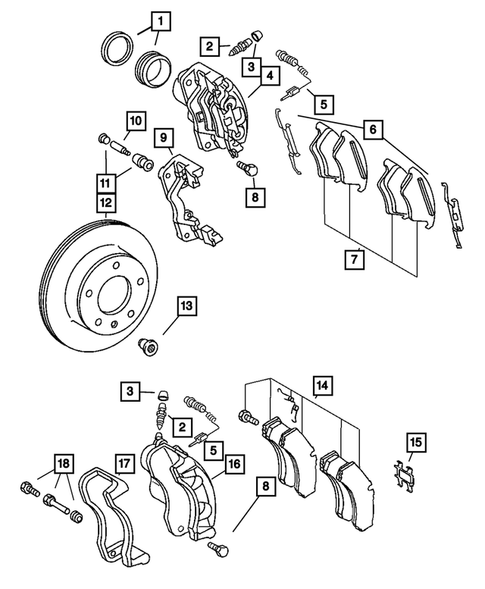 1
2
3
4
5
6
10
9
11
12
8
7
13
3
14
2
5
15
18
17
16
8