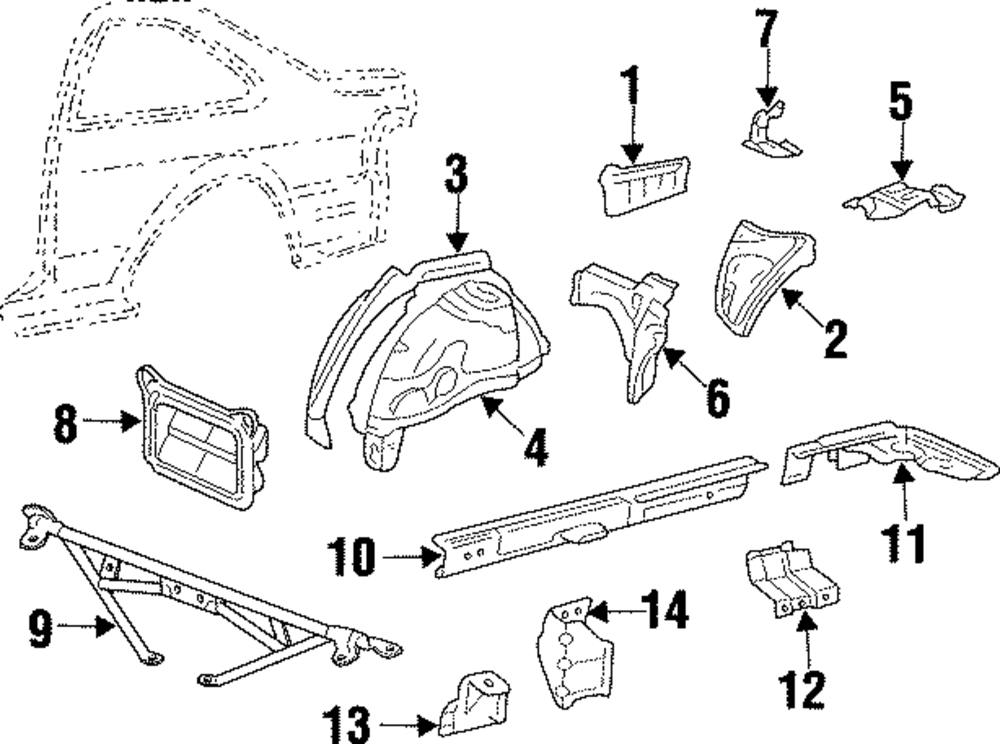 7
1
5
3
2
6
8
4
11
10
9
14
12
13