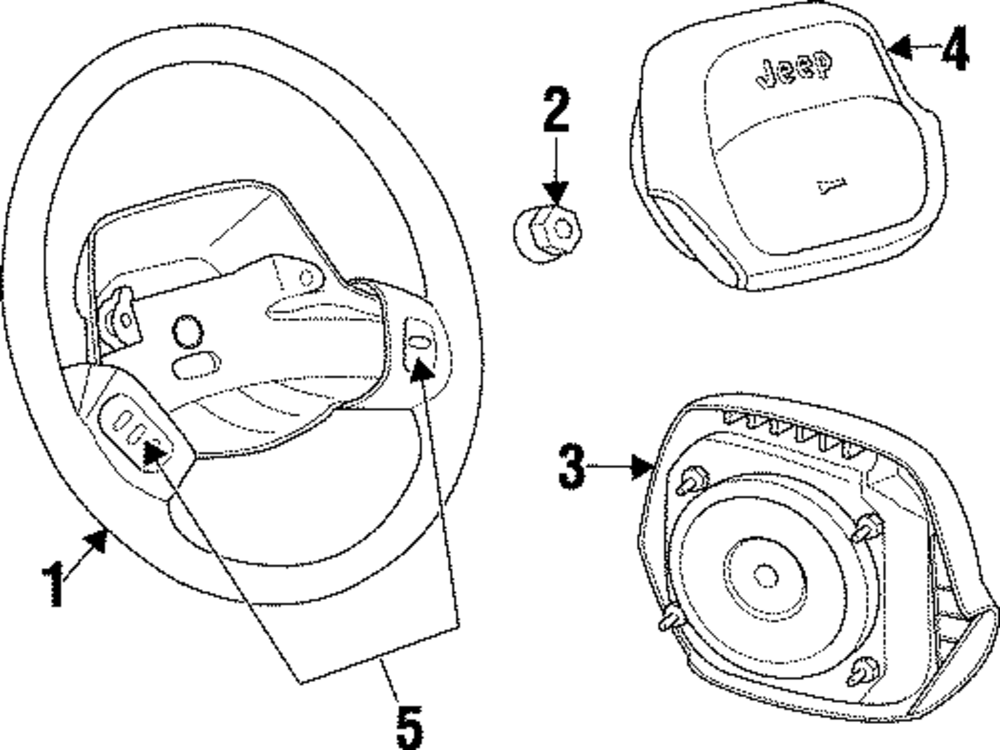 Jeep
4
2
3
1
5