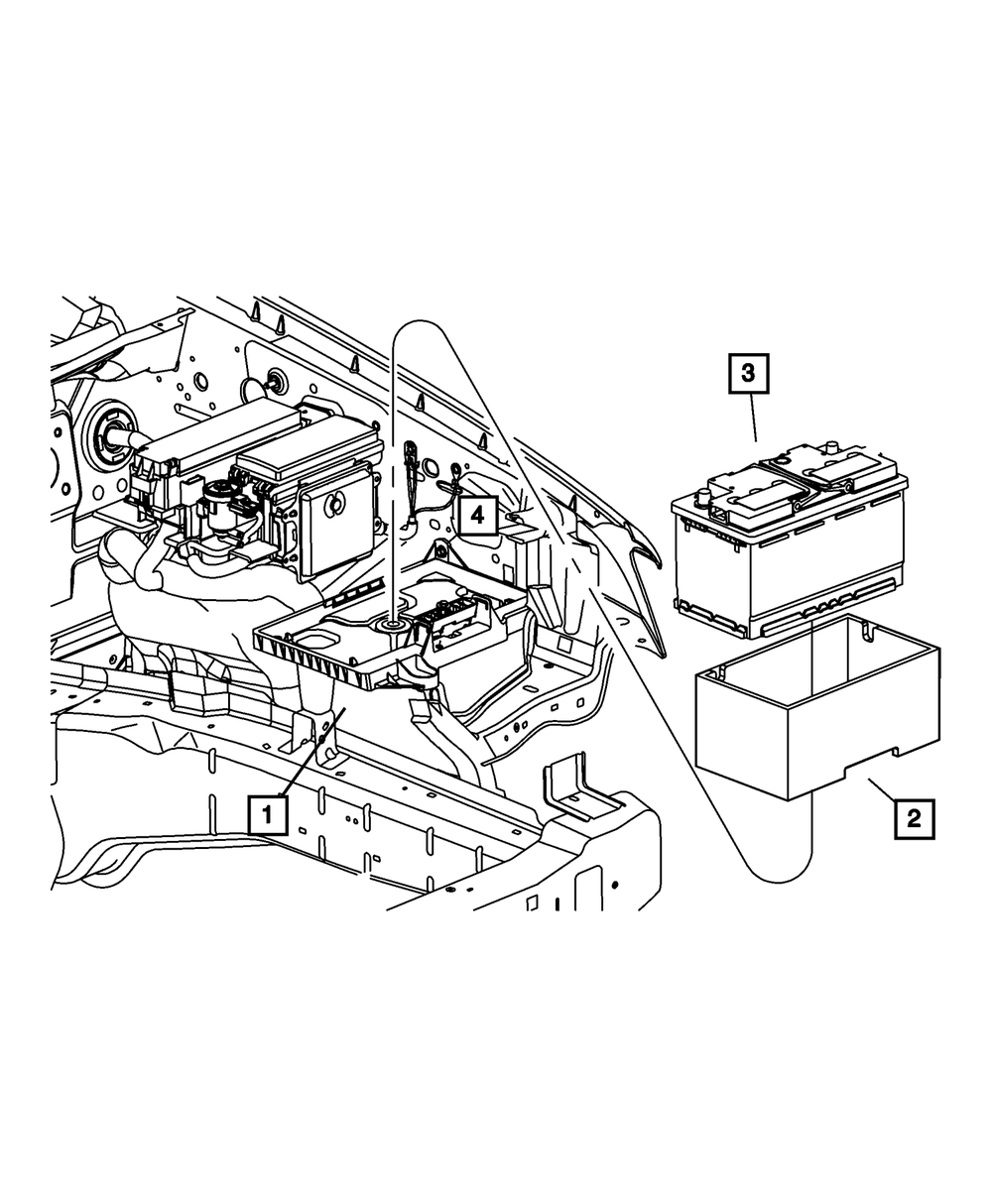 3
4
1
2