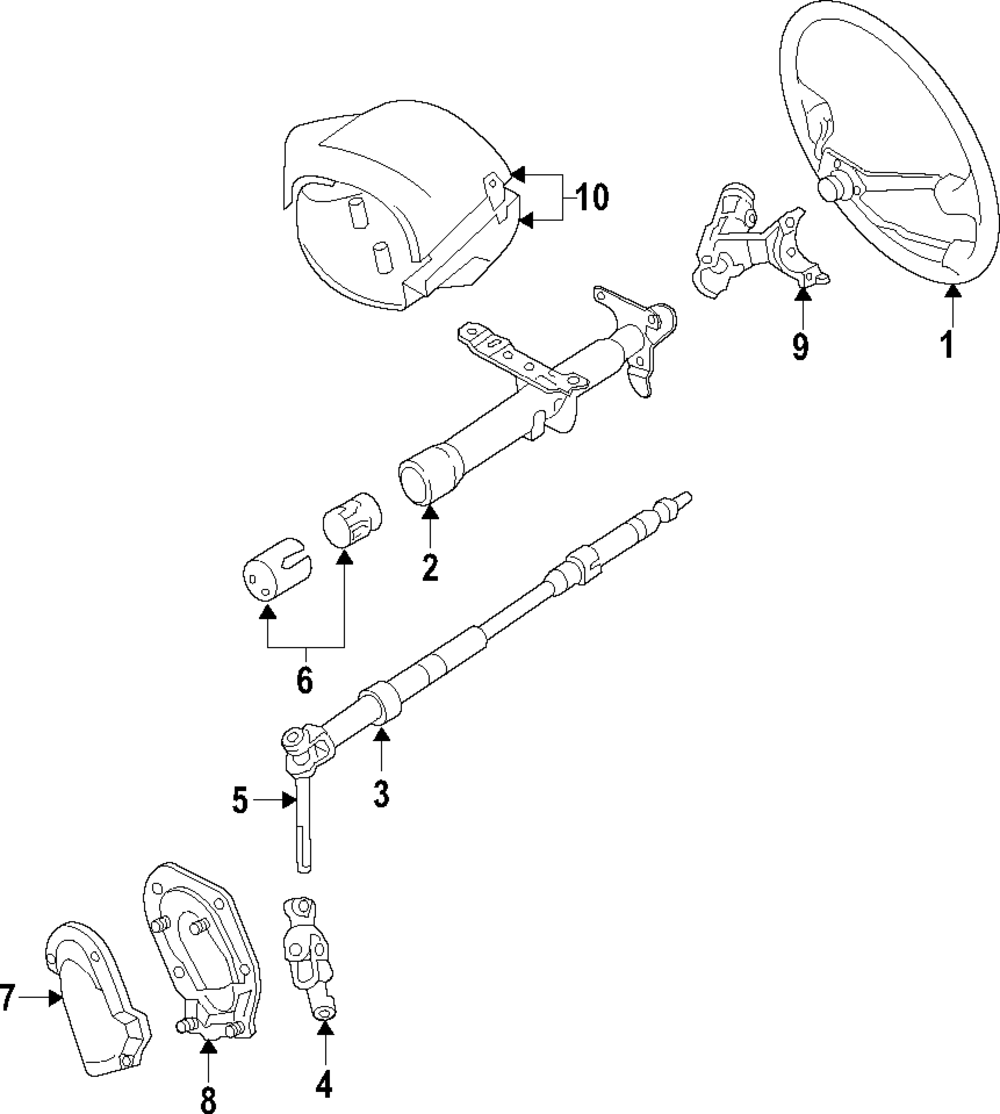 10
9
1
2
6
3
5
7
8
4