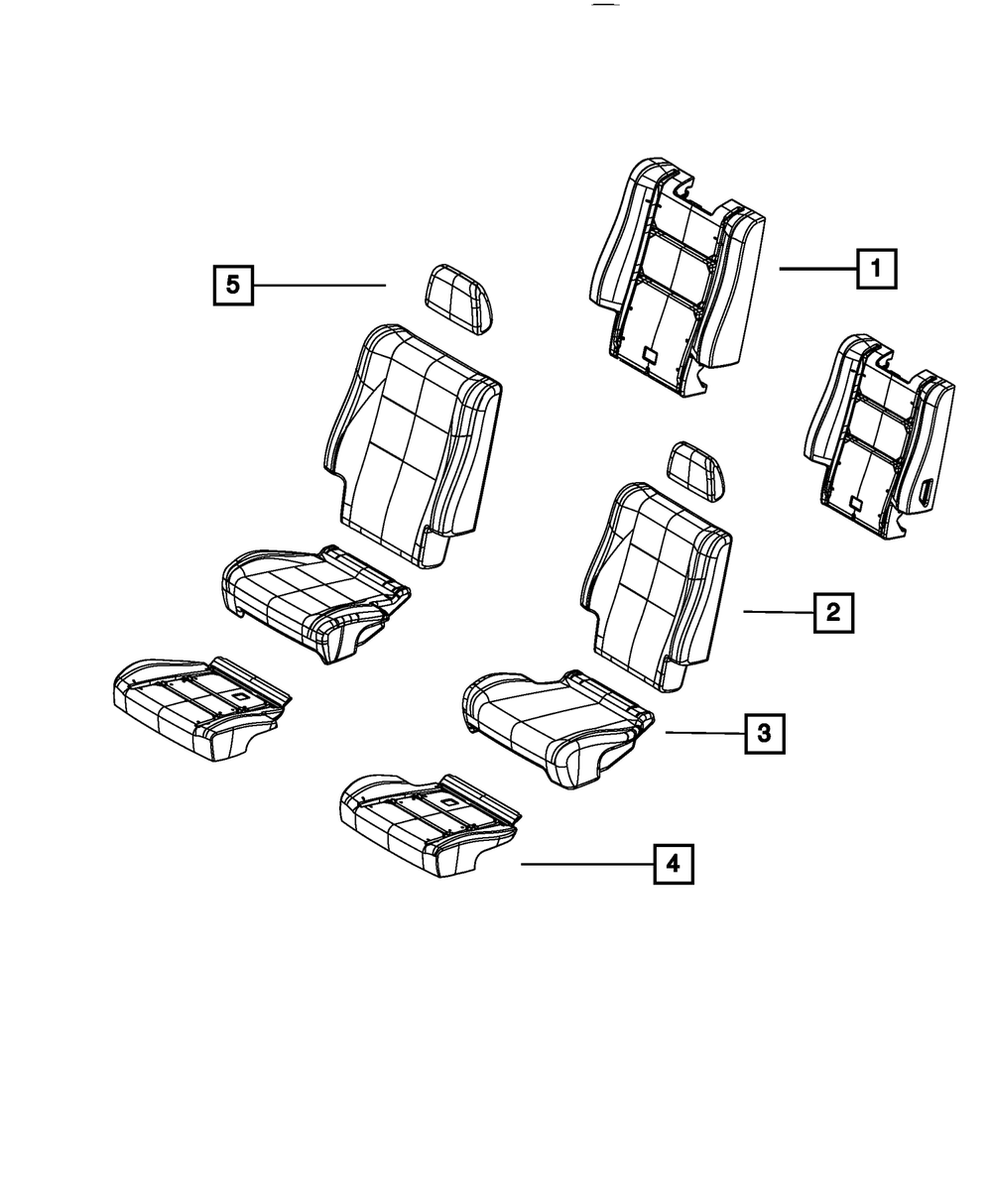 5

1

2

3

4