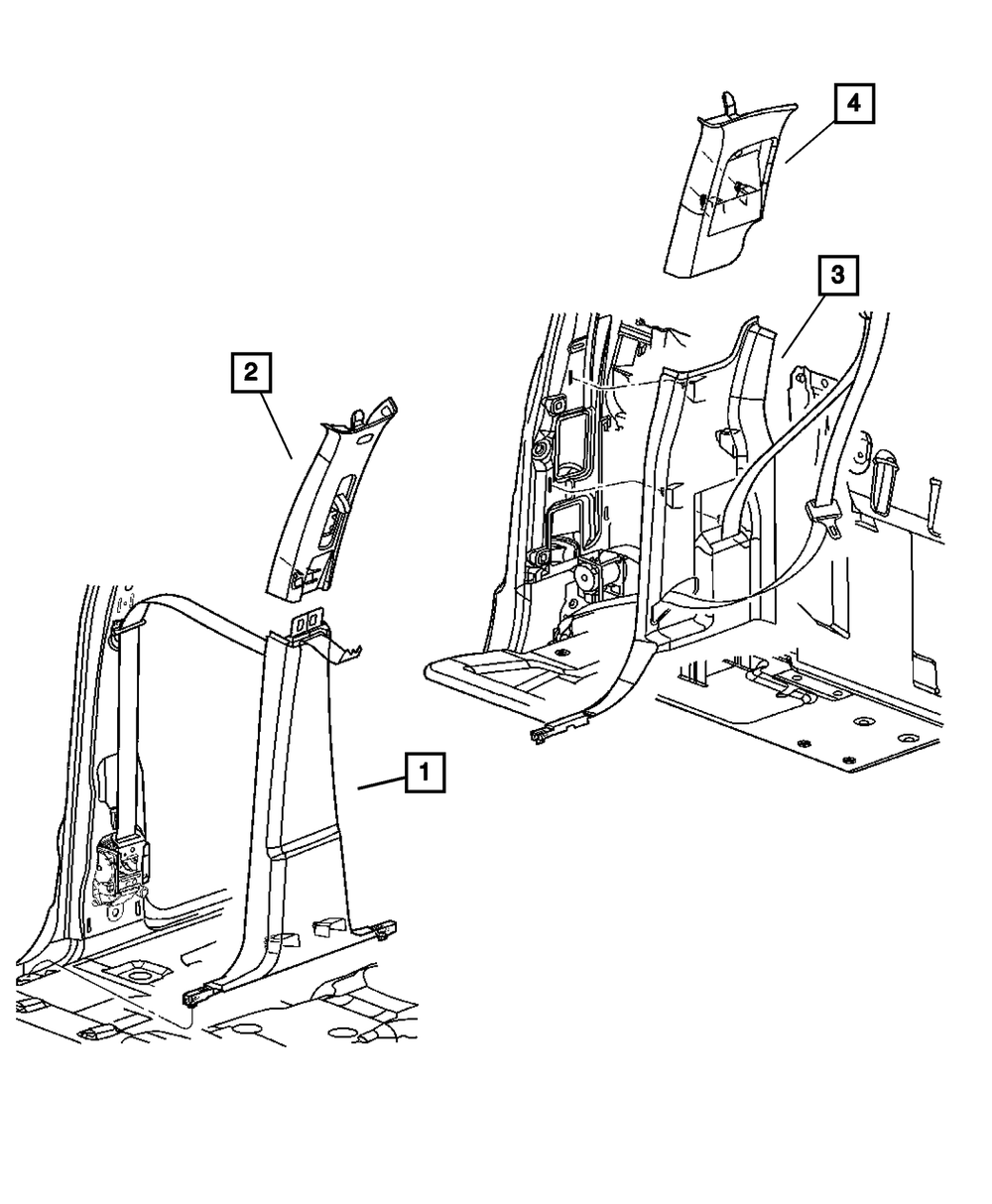 4
3
2
1