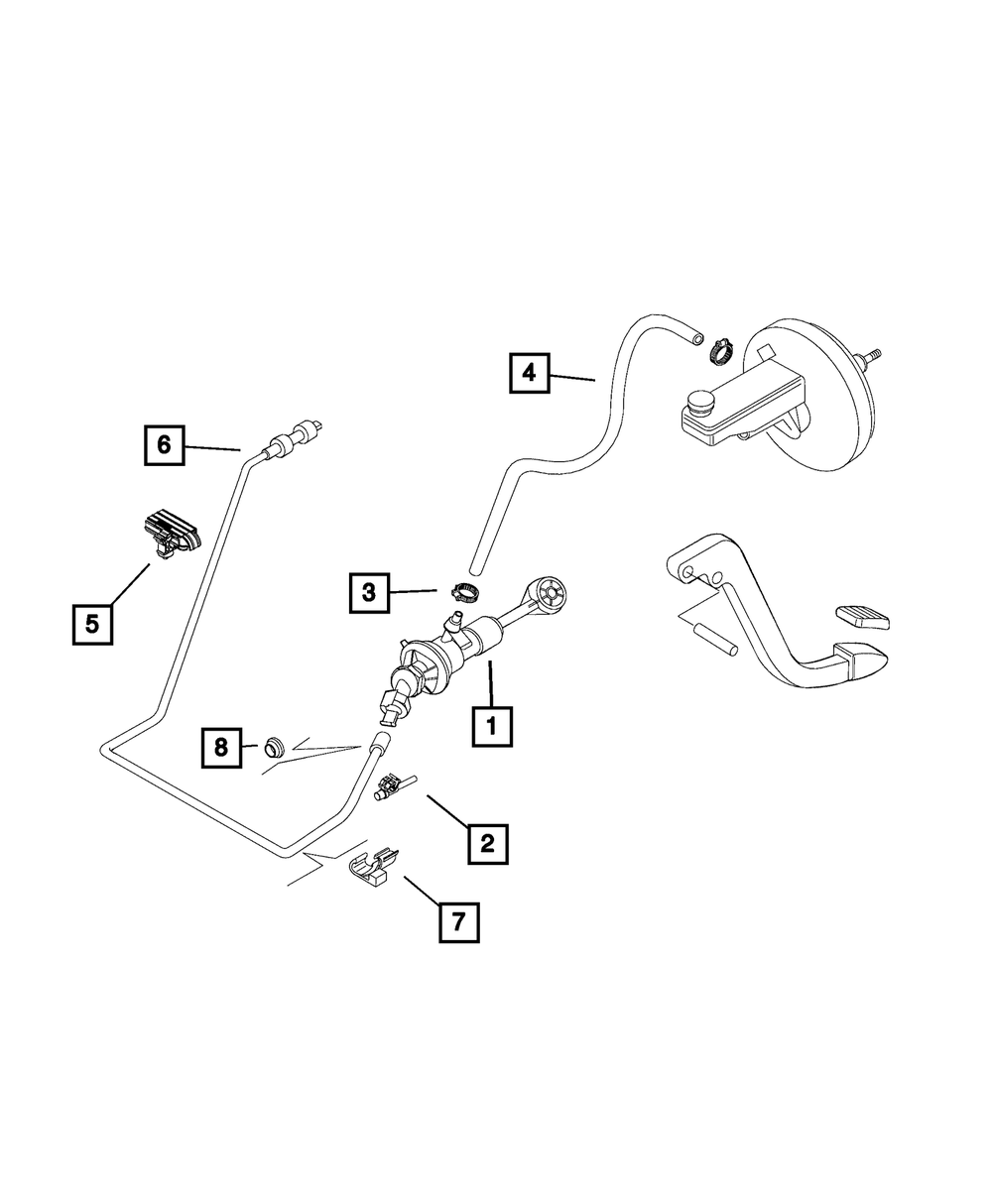 4
6
5
3
1
8
2
7