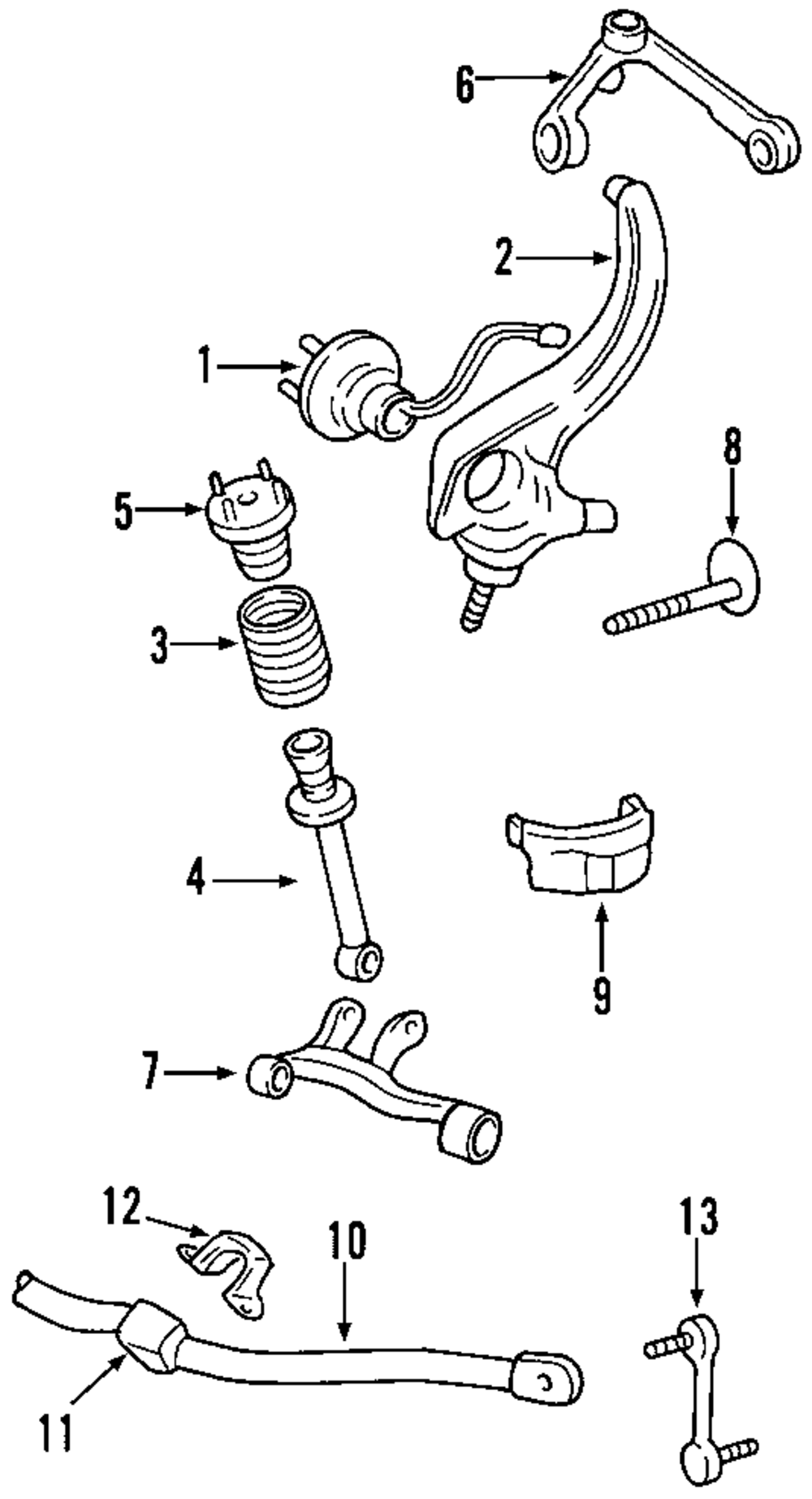 6
2
1
8
5
3
4
9
7
12
10
13
11