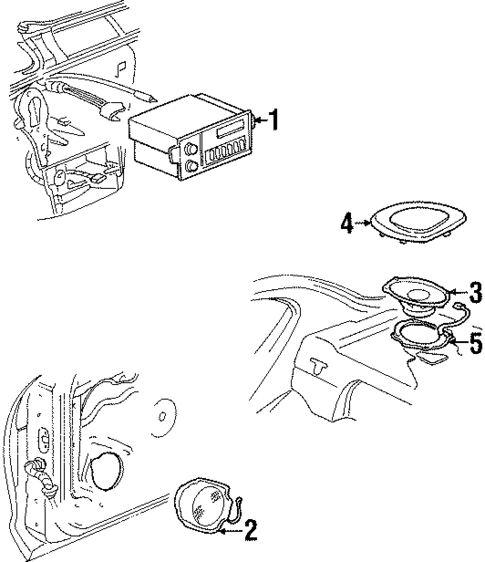 1
4
3
5
2