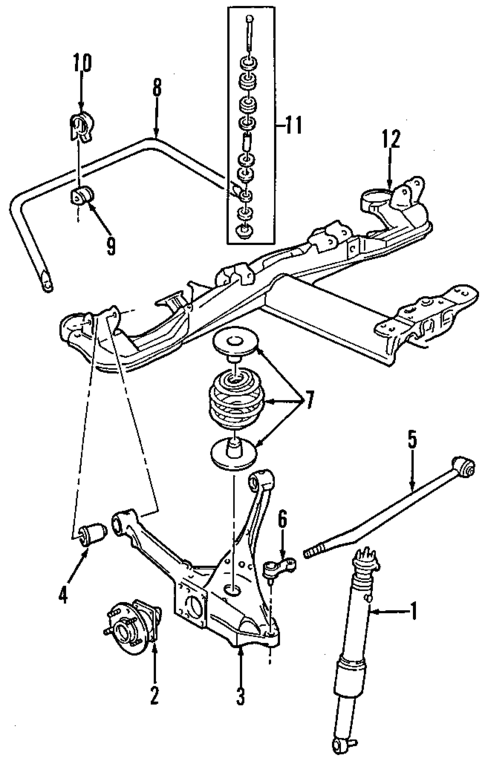 10
8
11
12
9
7
5
6
4
1
2
3