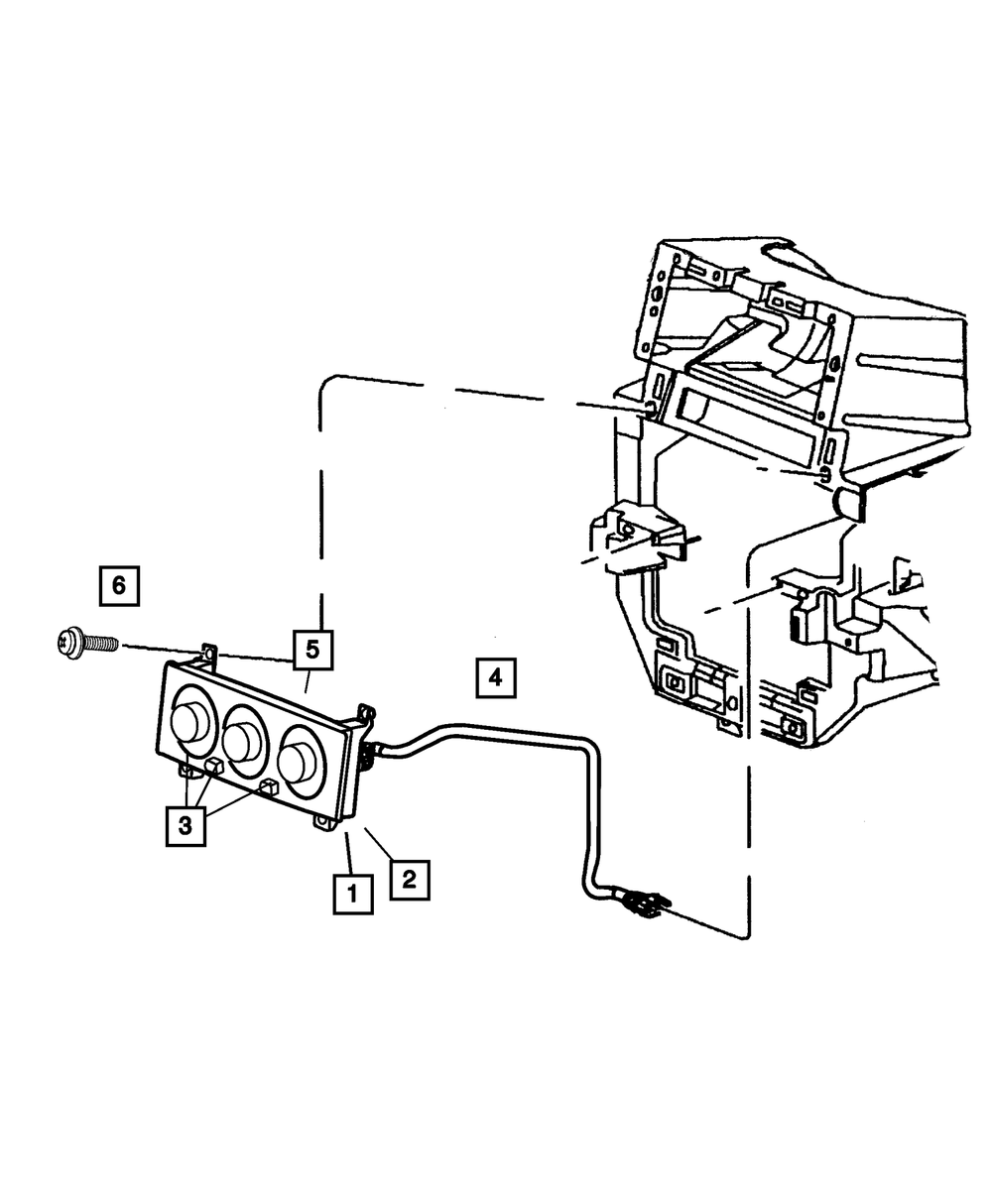 6
5
4
3
1
2