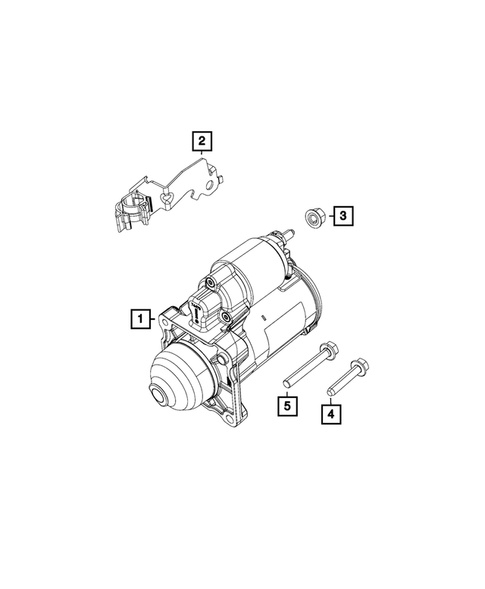 2
3
1
5
4