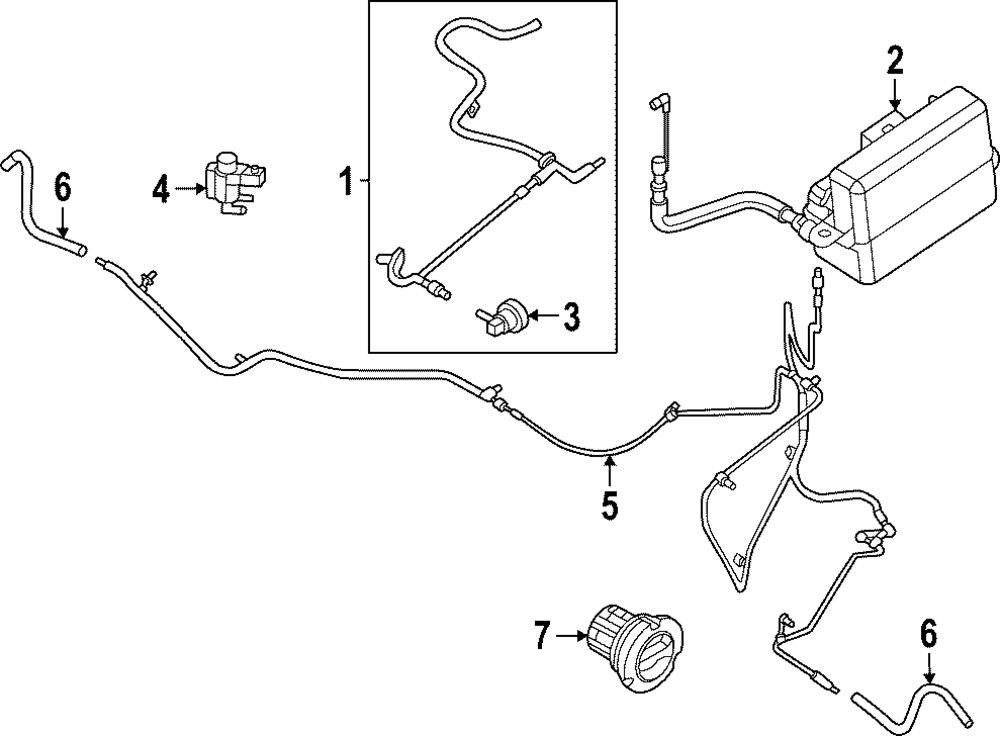 2
6
4
1
3
5
7
6