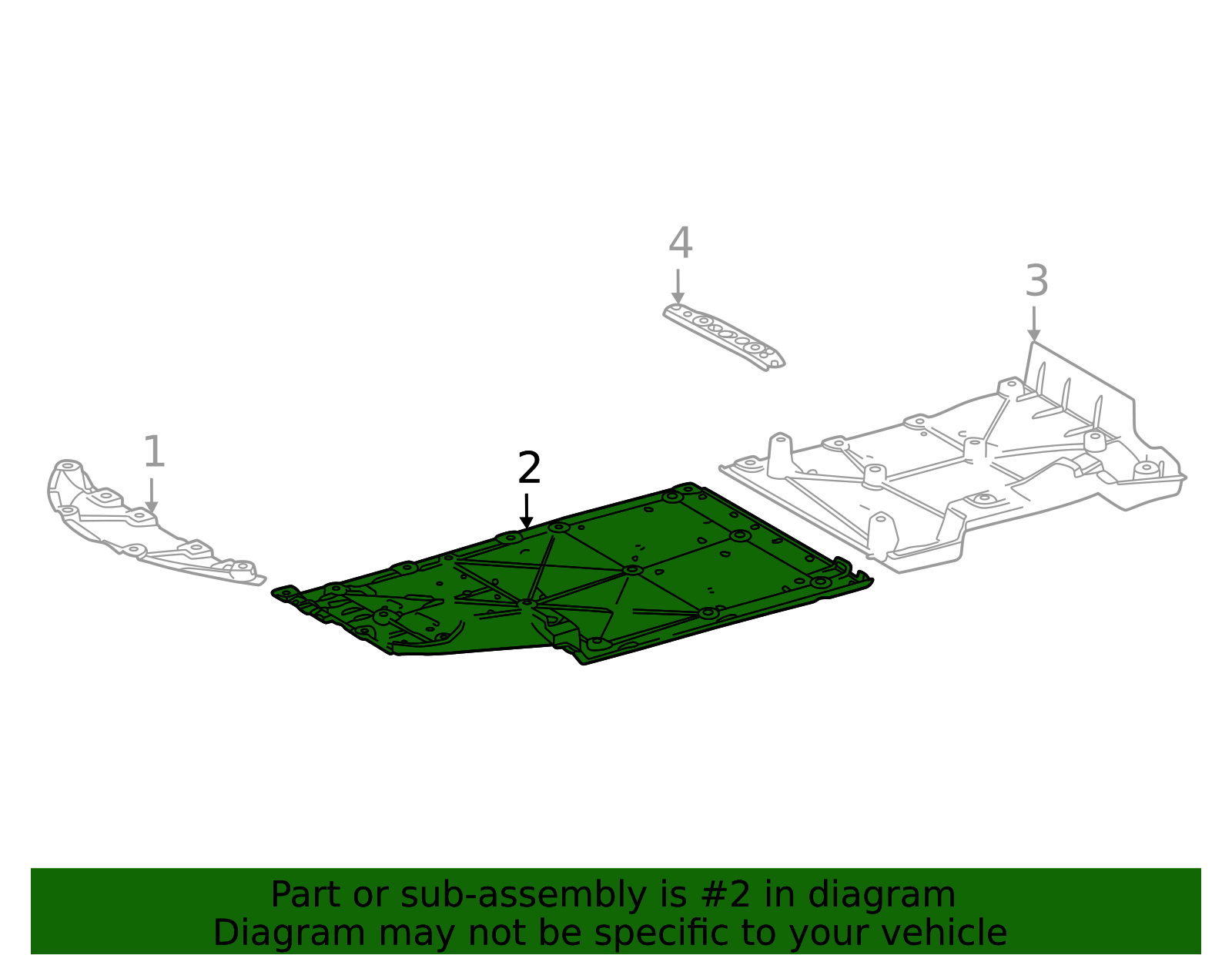 4

3

1

2

Part or sub-assembly is #2 in diagram
Diagram may not be specific to your vehicle