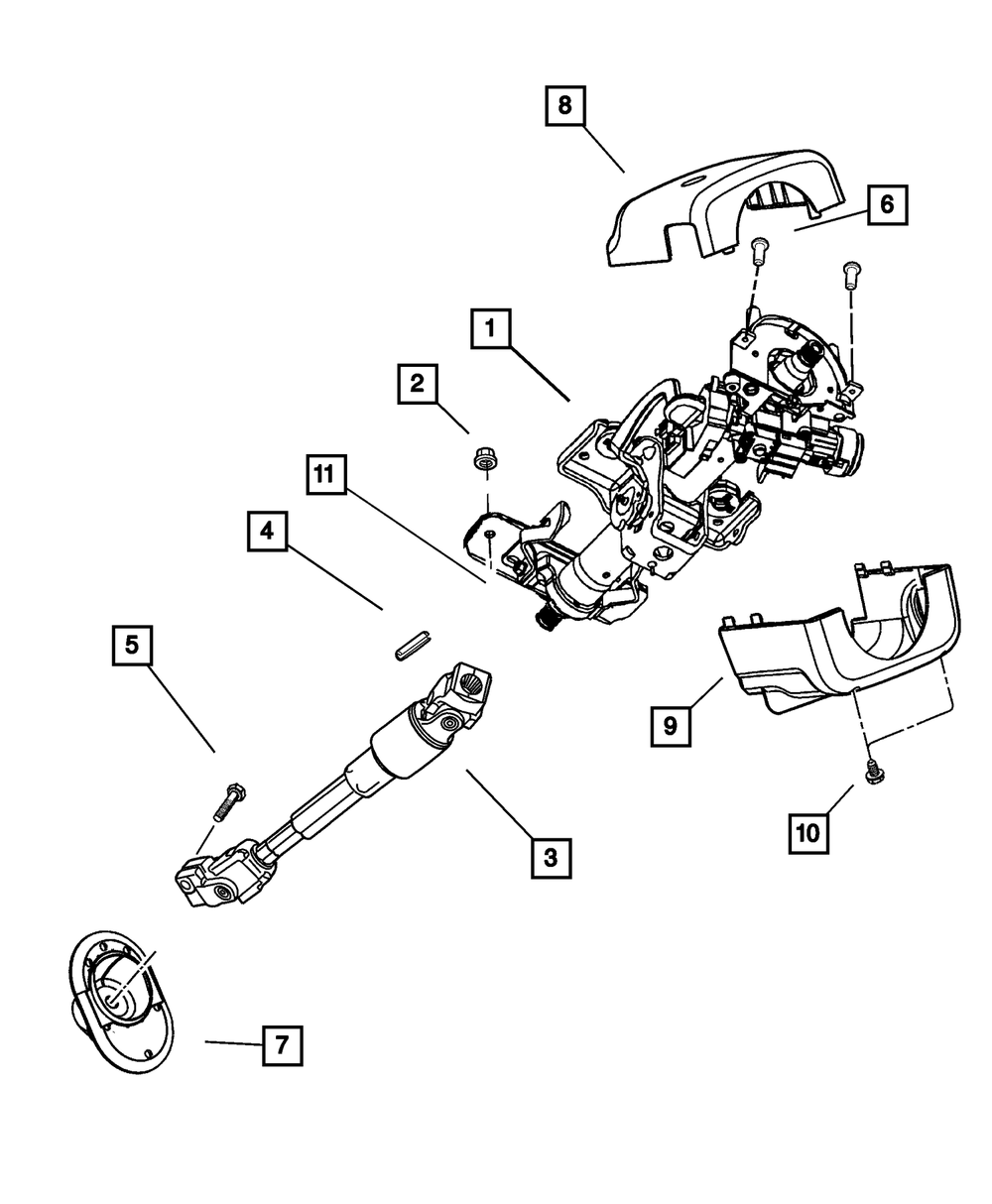 8
6
1
2
11
4
5
9
10
3
7