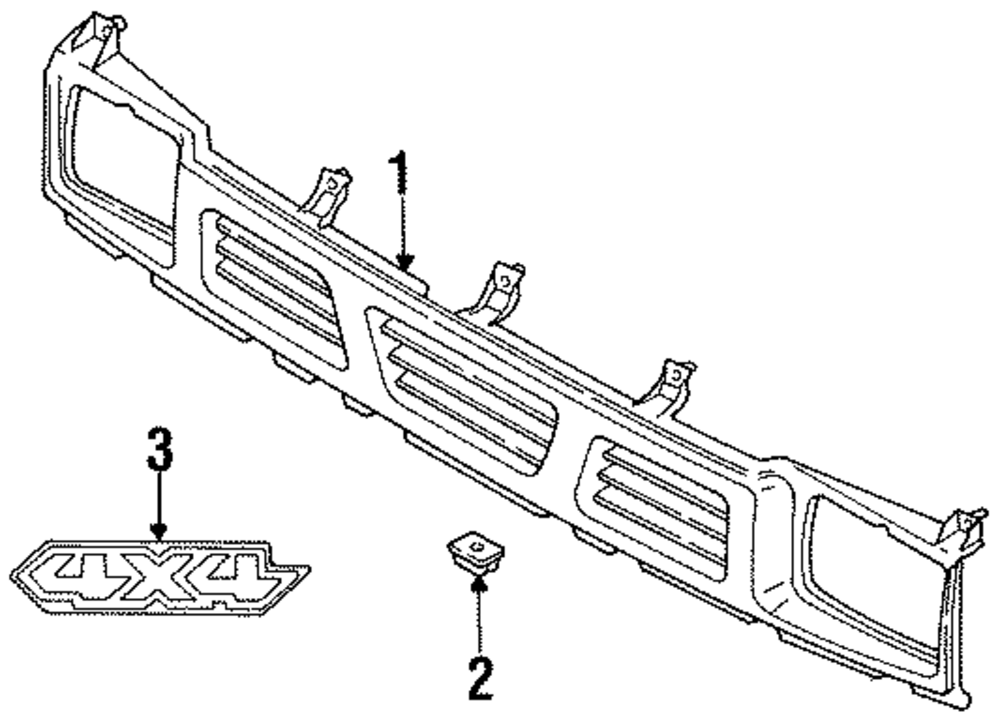 1

3

4X4

2