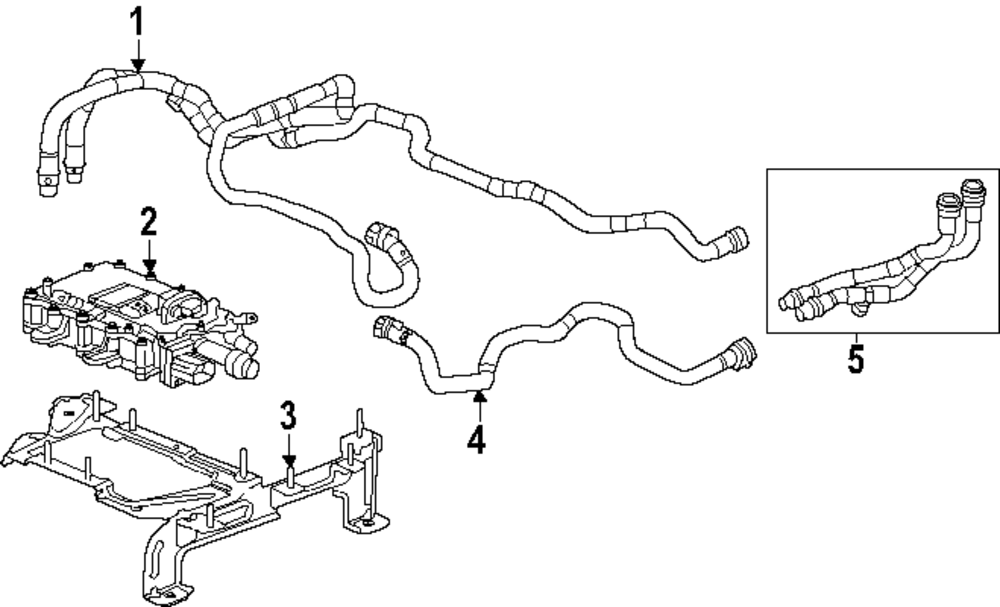 1
2
3
4
5