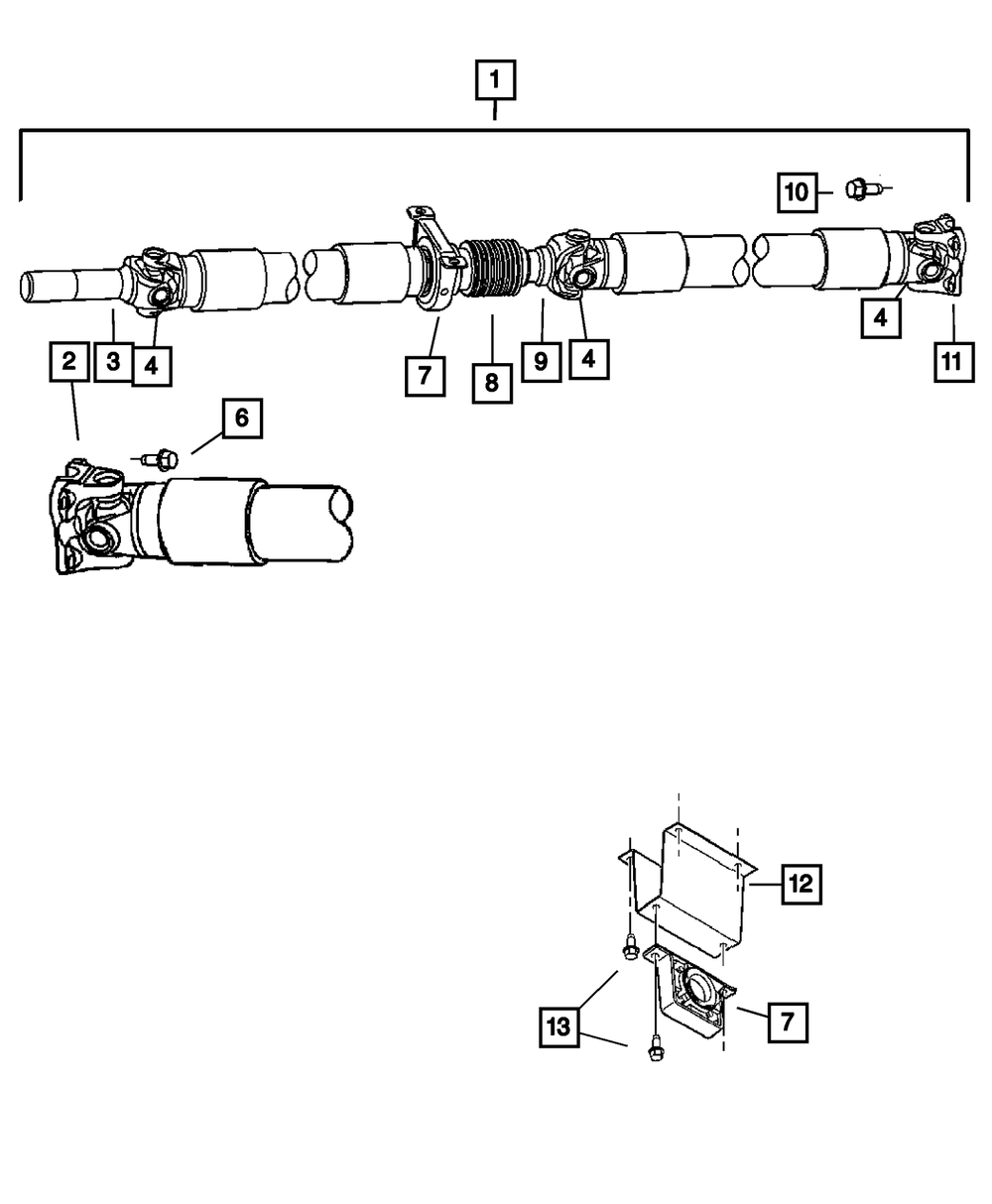 1
10
3
4
7
8
9
4
4
11
2
6
12
13
7