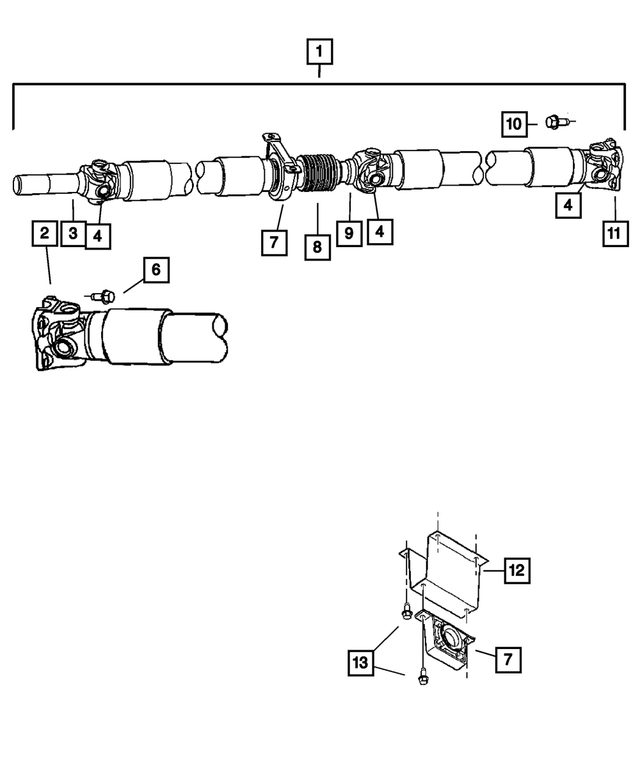 1
10
2
3
4
7
8
9
4
4
11
6
12
13
7