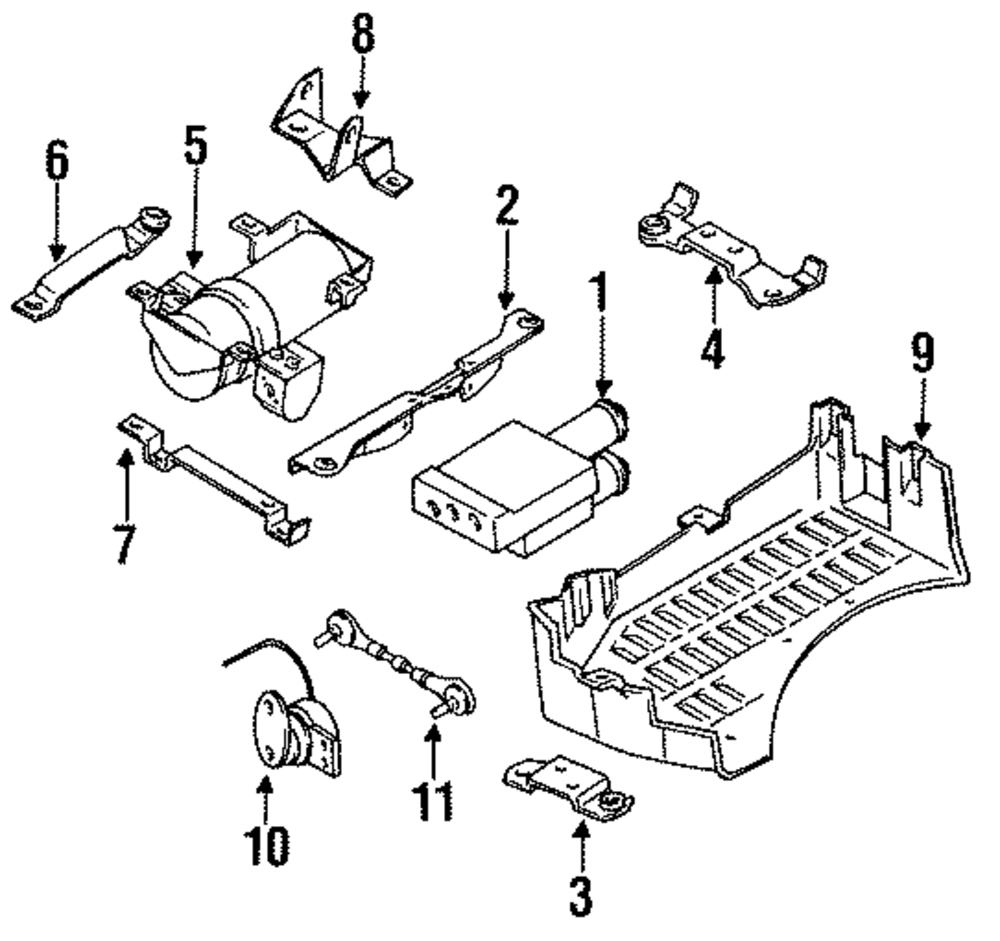 8
6
5
2
1
4
9
7
10
11
3