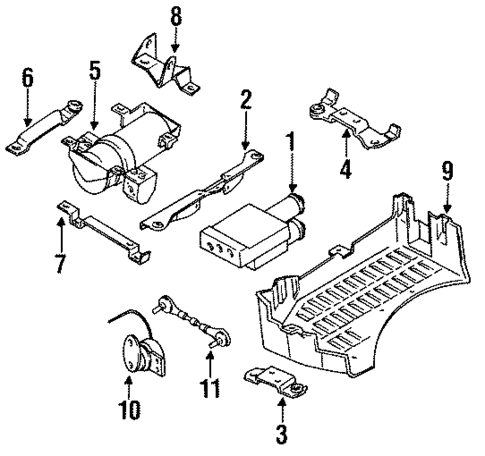 8
6
5
2
1
4
9
7
10
11
3