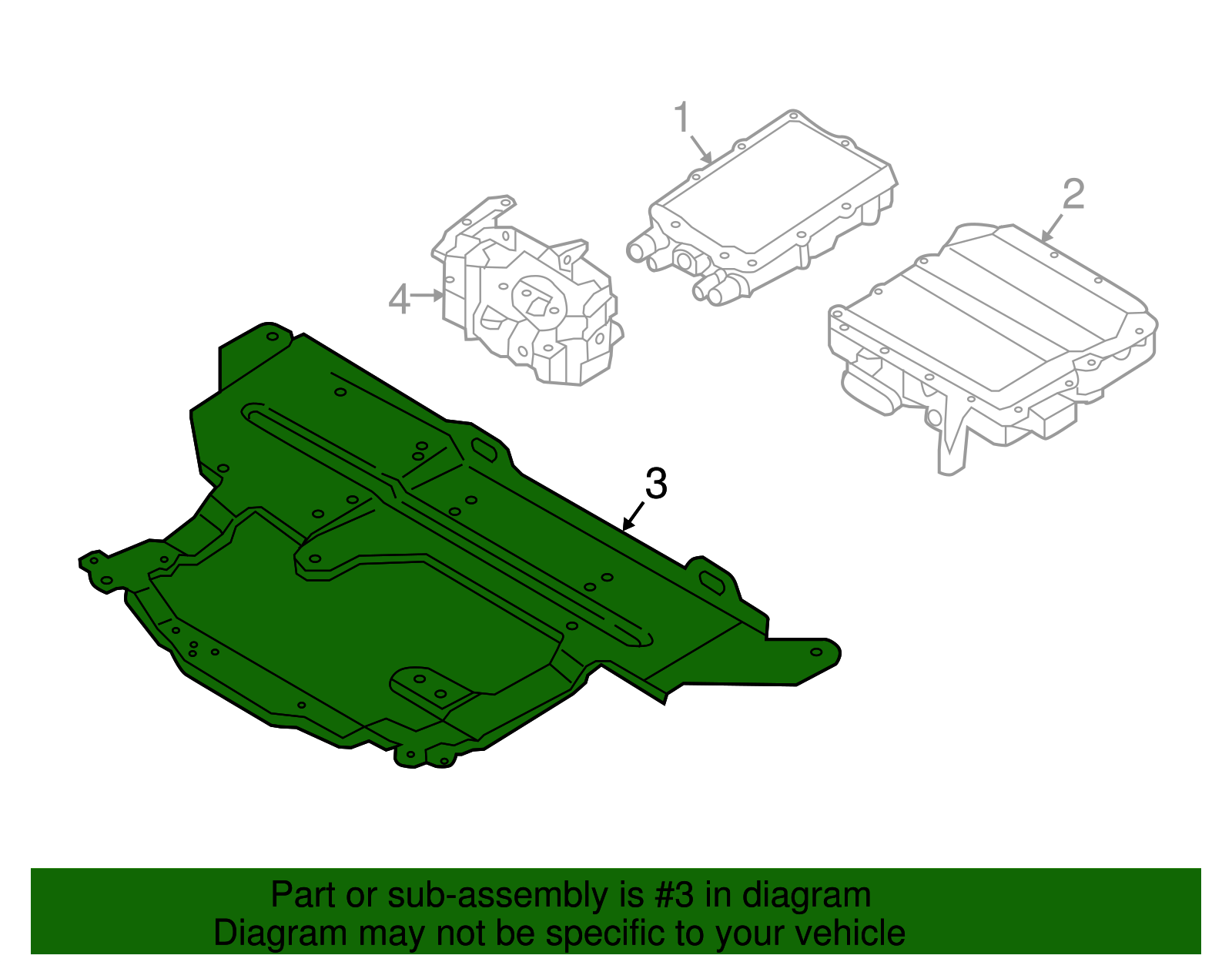 1
2
4
3

Part or sub-assembly is #3 in diagram
Diagram may not be specific to your vehicle