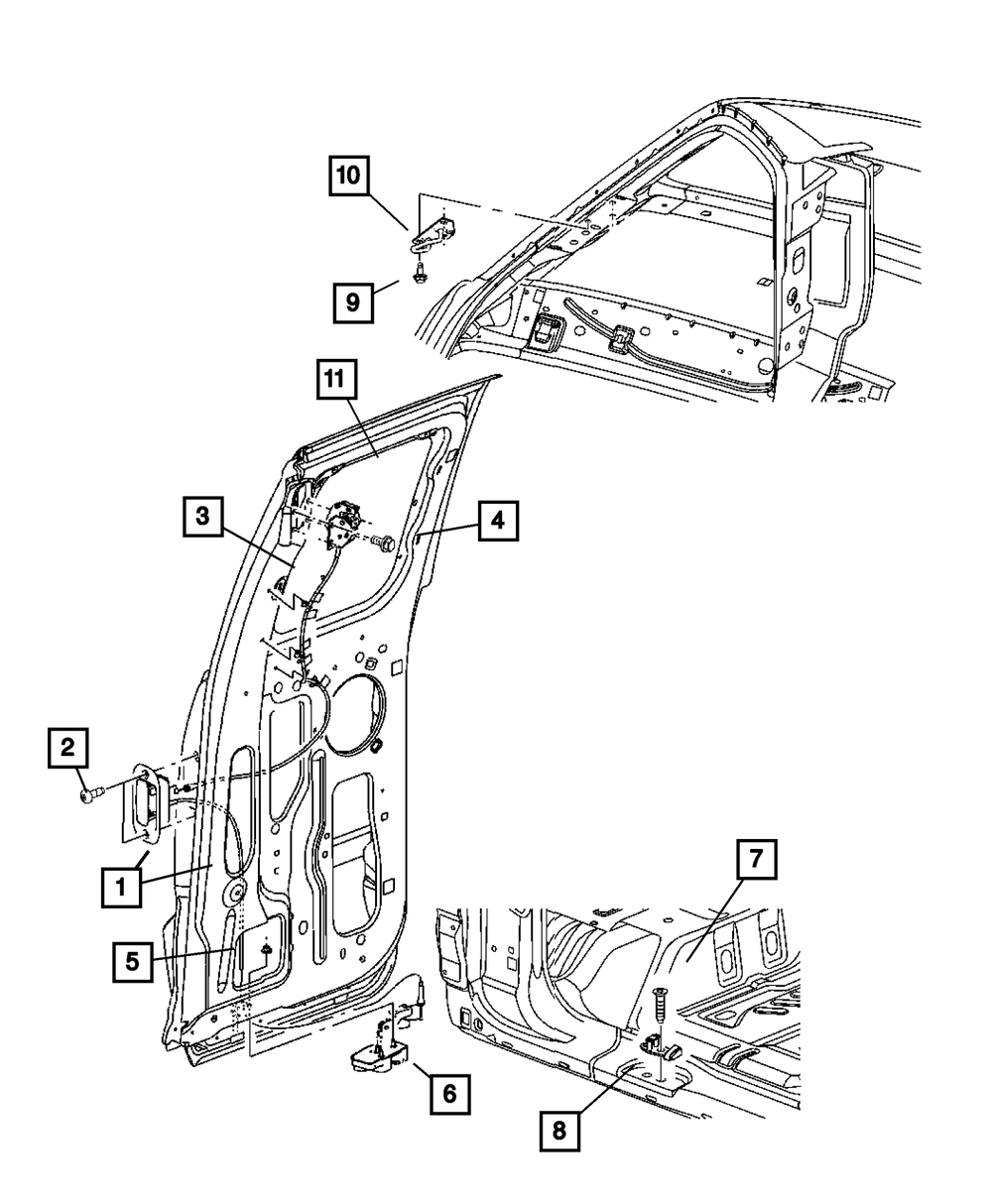 10
9
11
3
4
2
1
5
7
6
8