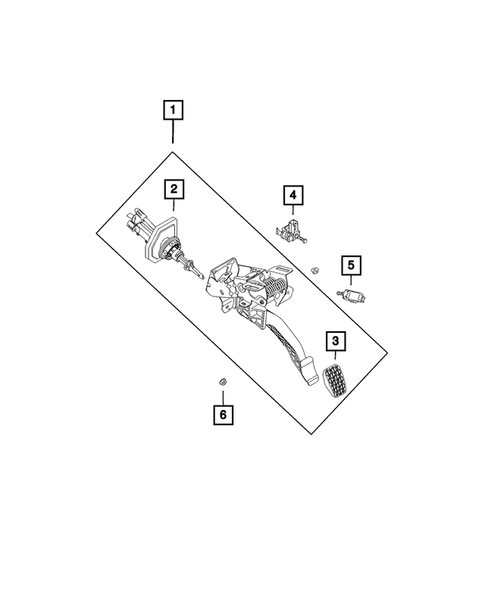 1
2
4
5
3
6