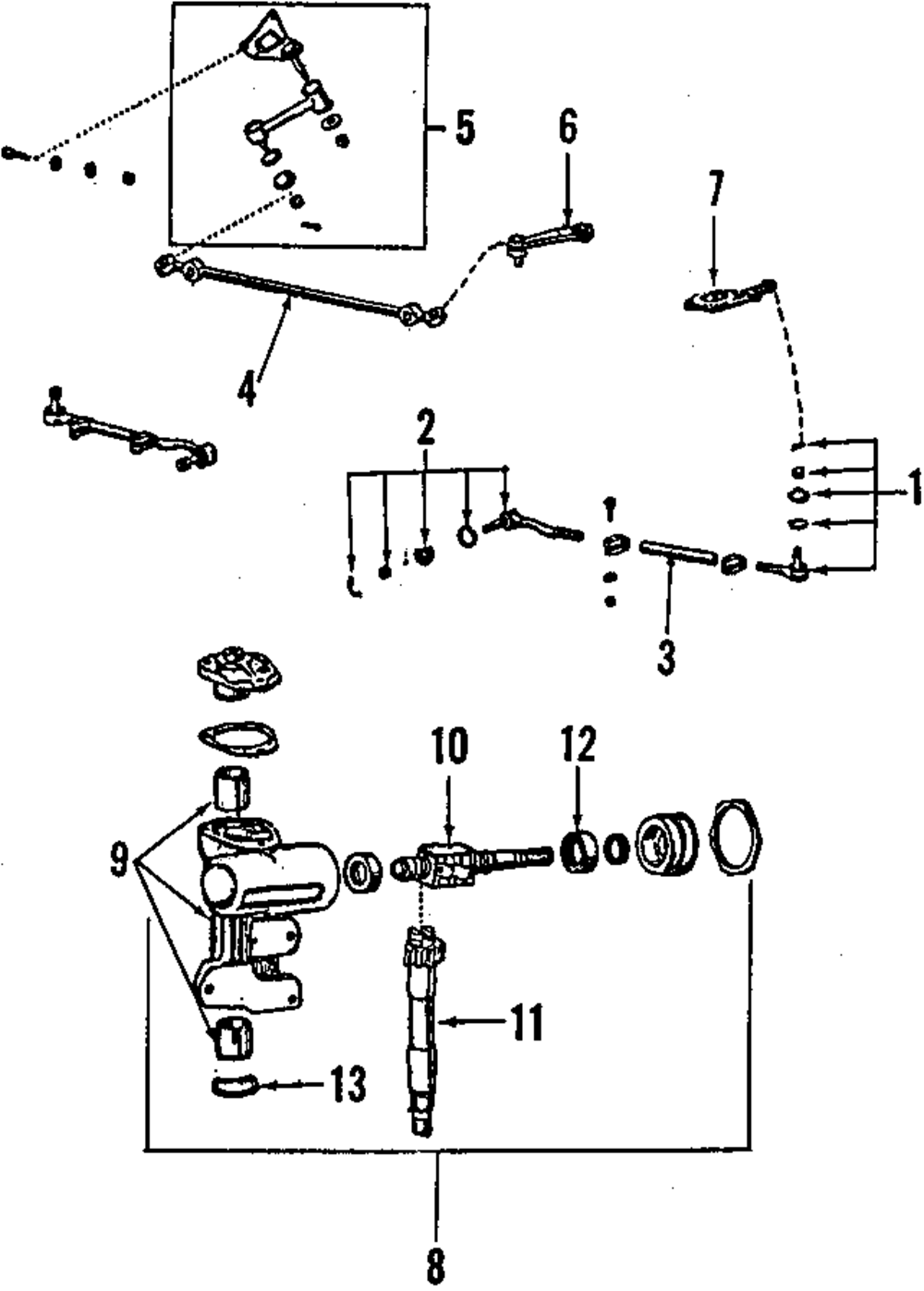 5
6
7
4
2
1
3
10
12
9
11
13
8