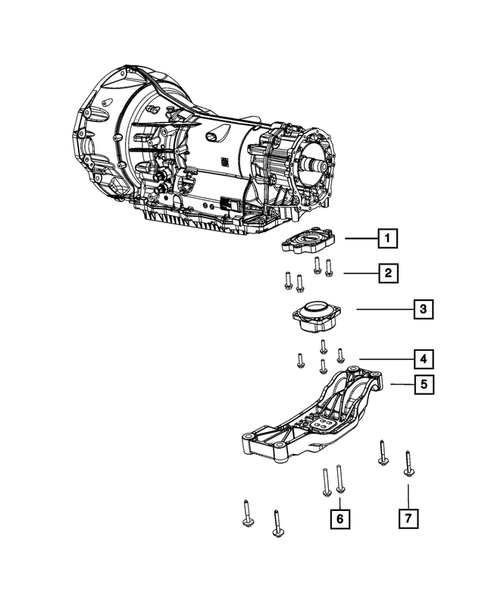 1
2
3
4
5
6
7