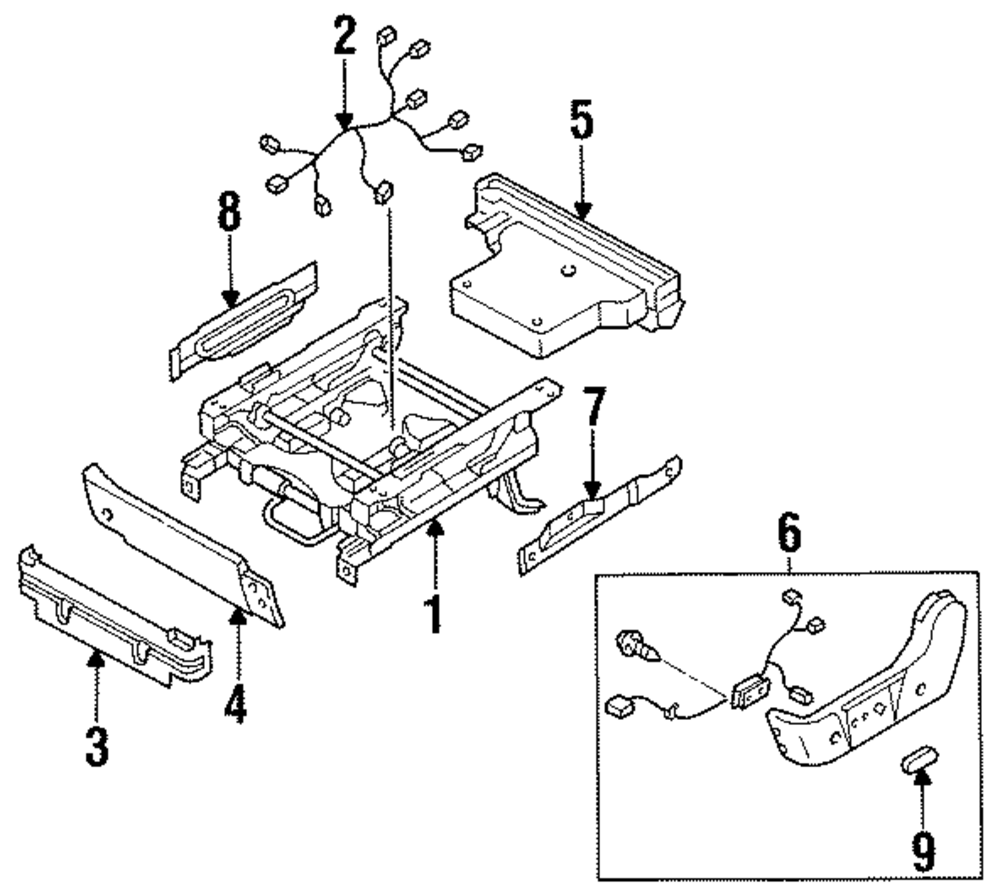 2
5
8
7
6
1
4
3
9