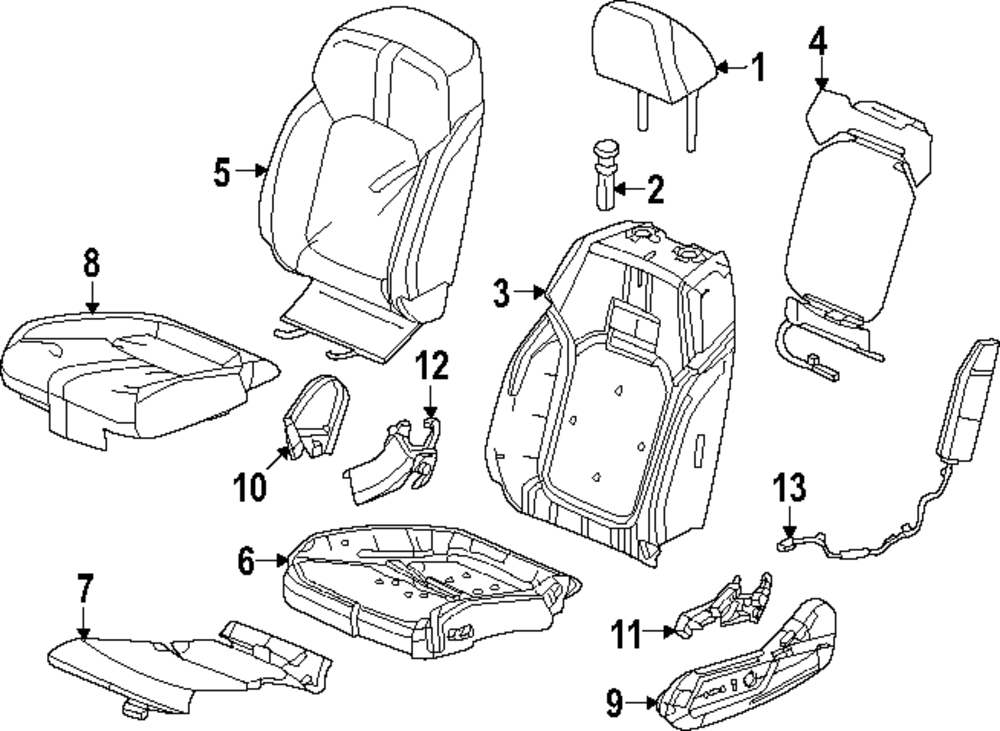 1
4
5
2
8
3
12
10
13
6
7
11
9