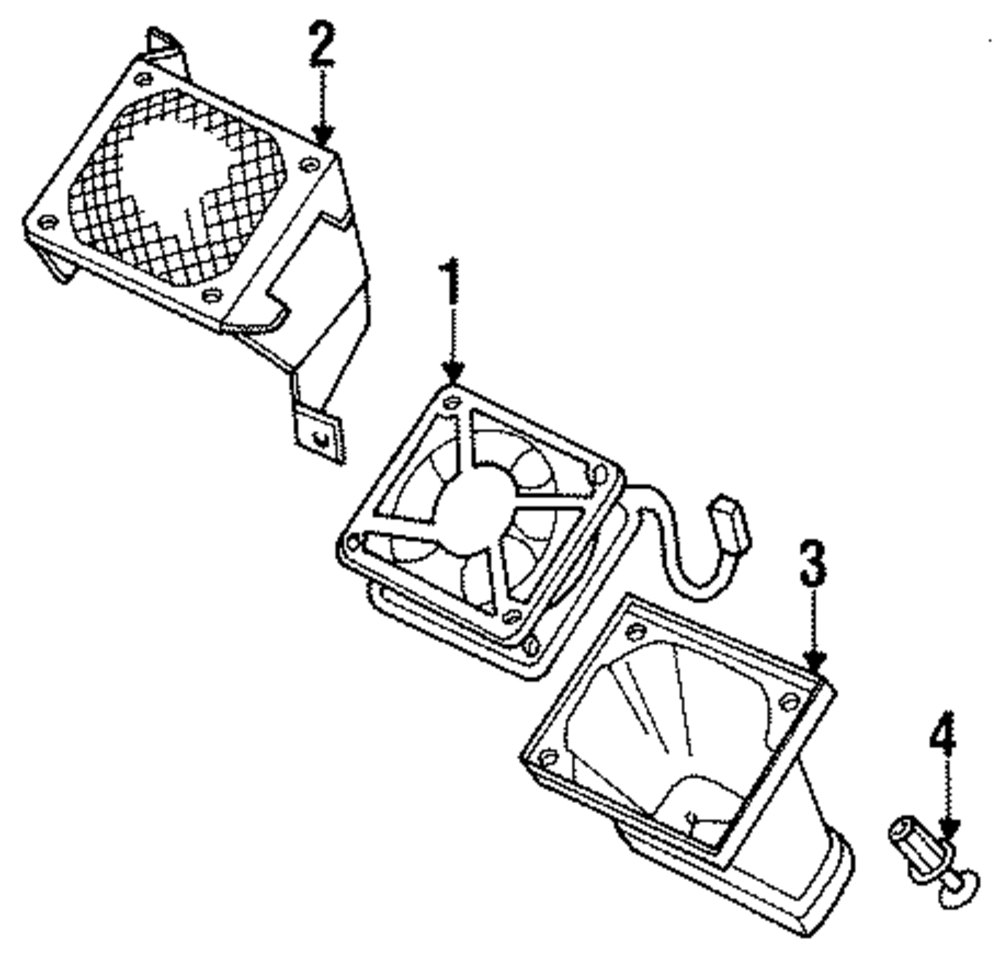 2
1
3
4