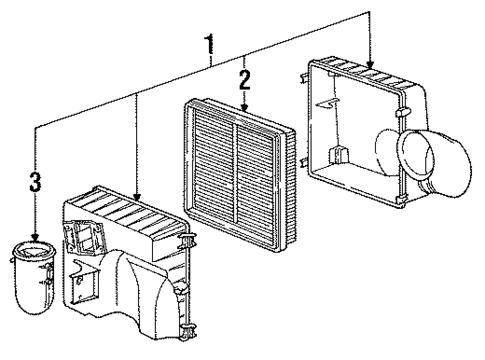 1
2
3