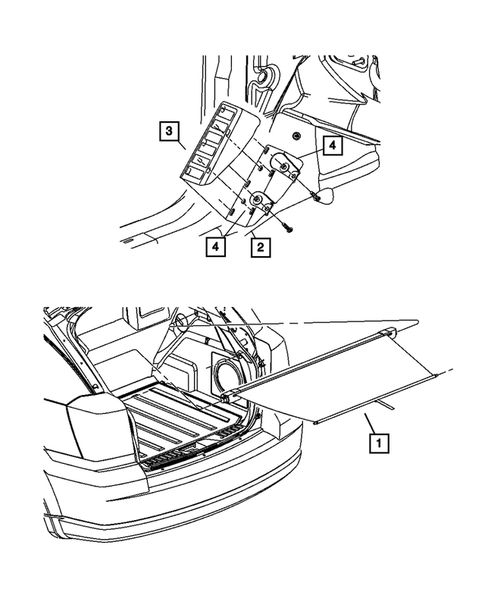 3
4
4
2
1