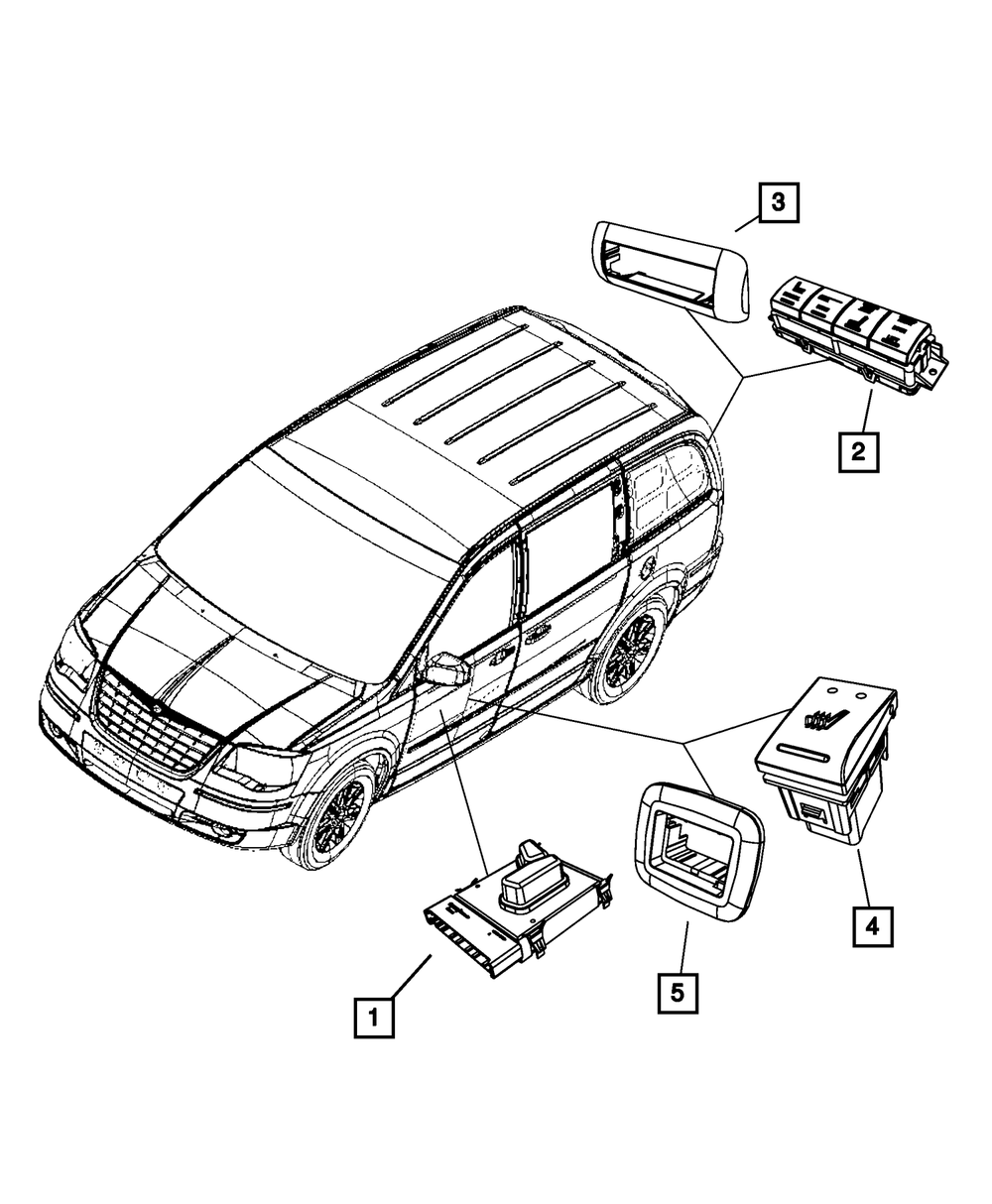 3

2

4

5

1