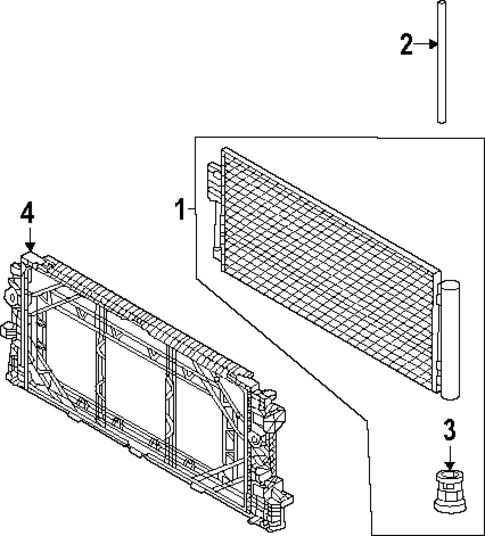 2
1
4
3