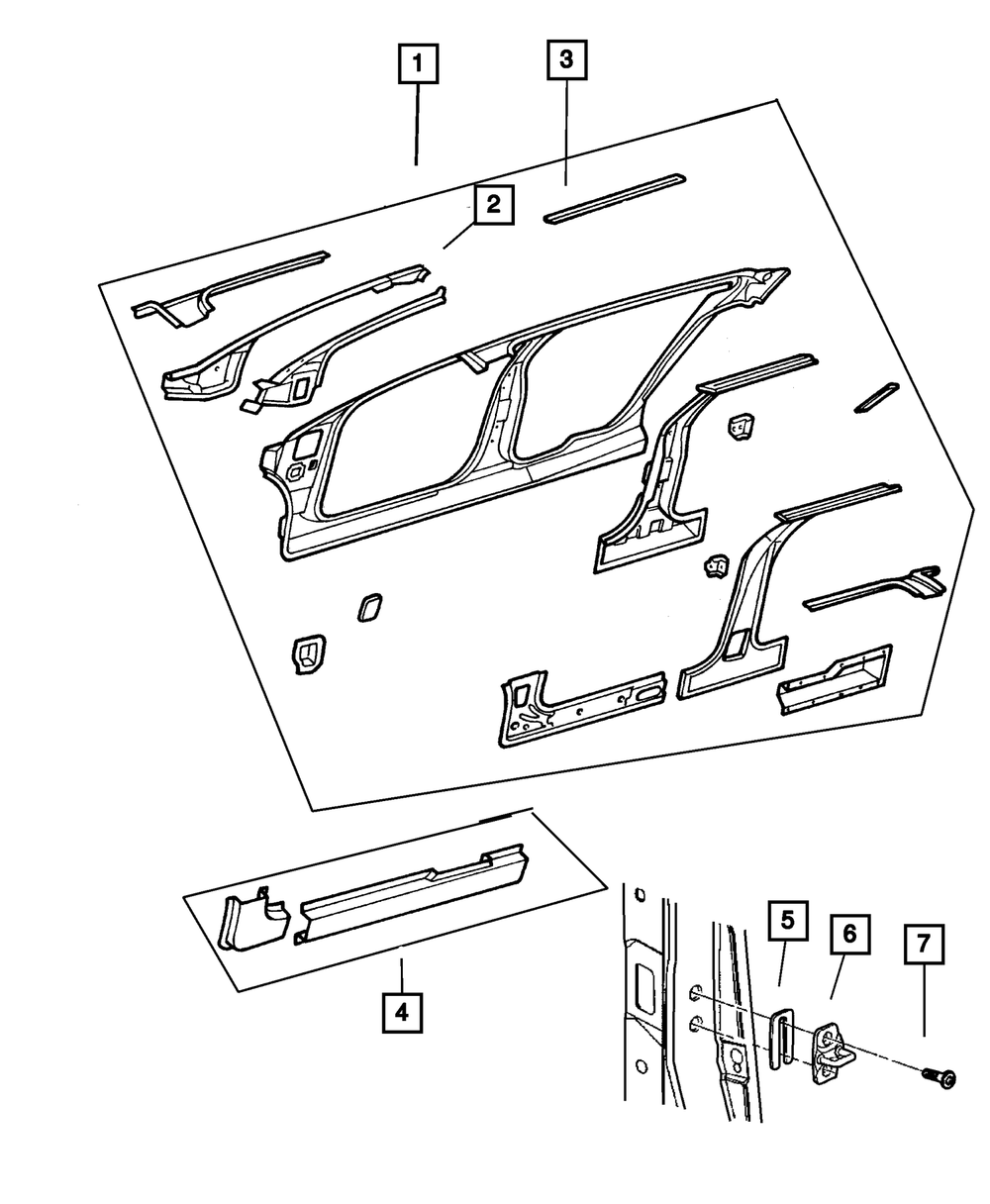 1
3
2
4
5
6
7