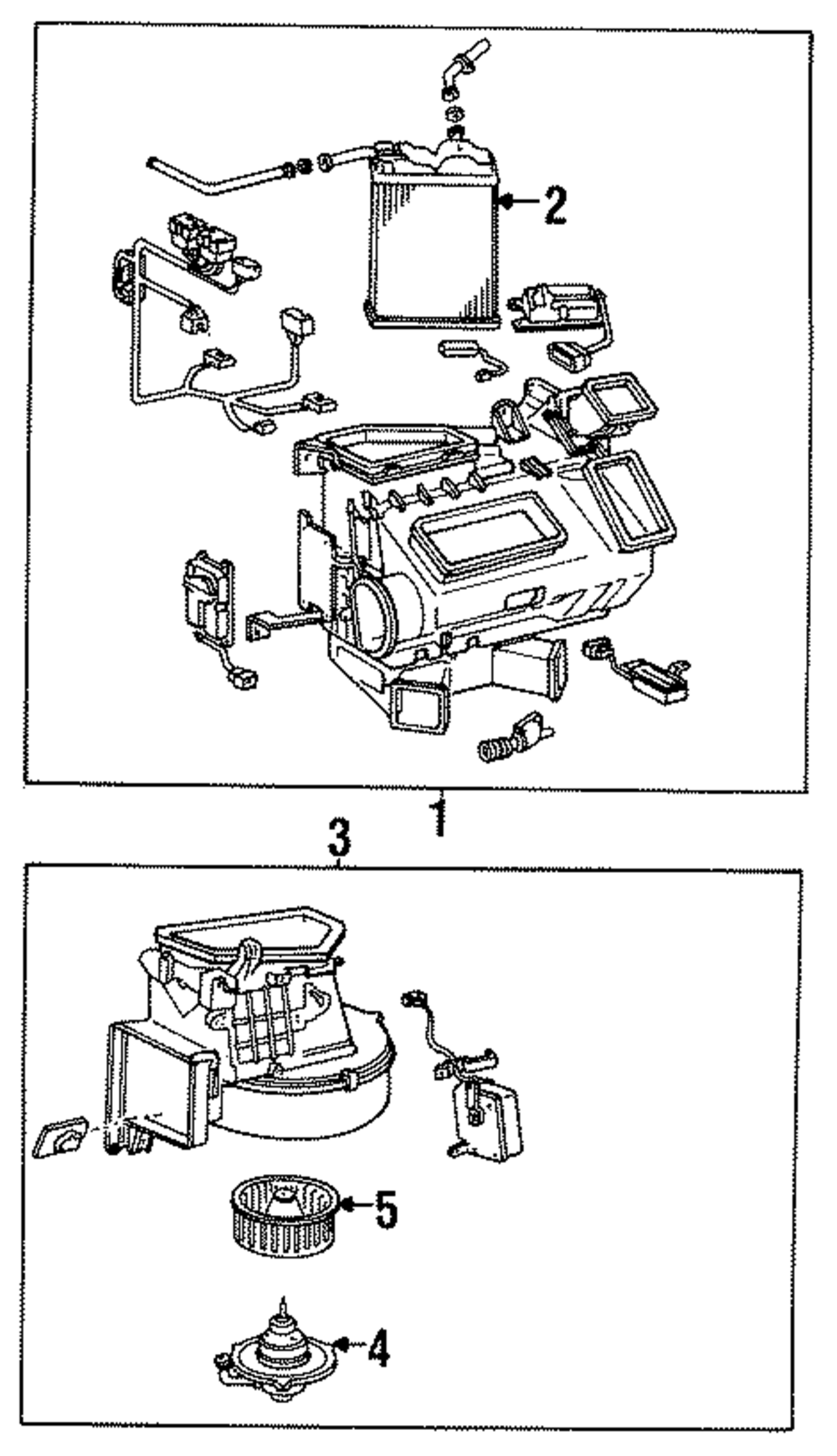 2
1
3
5
4